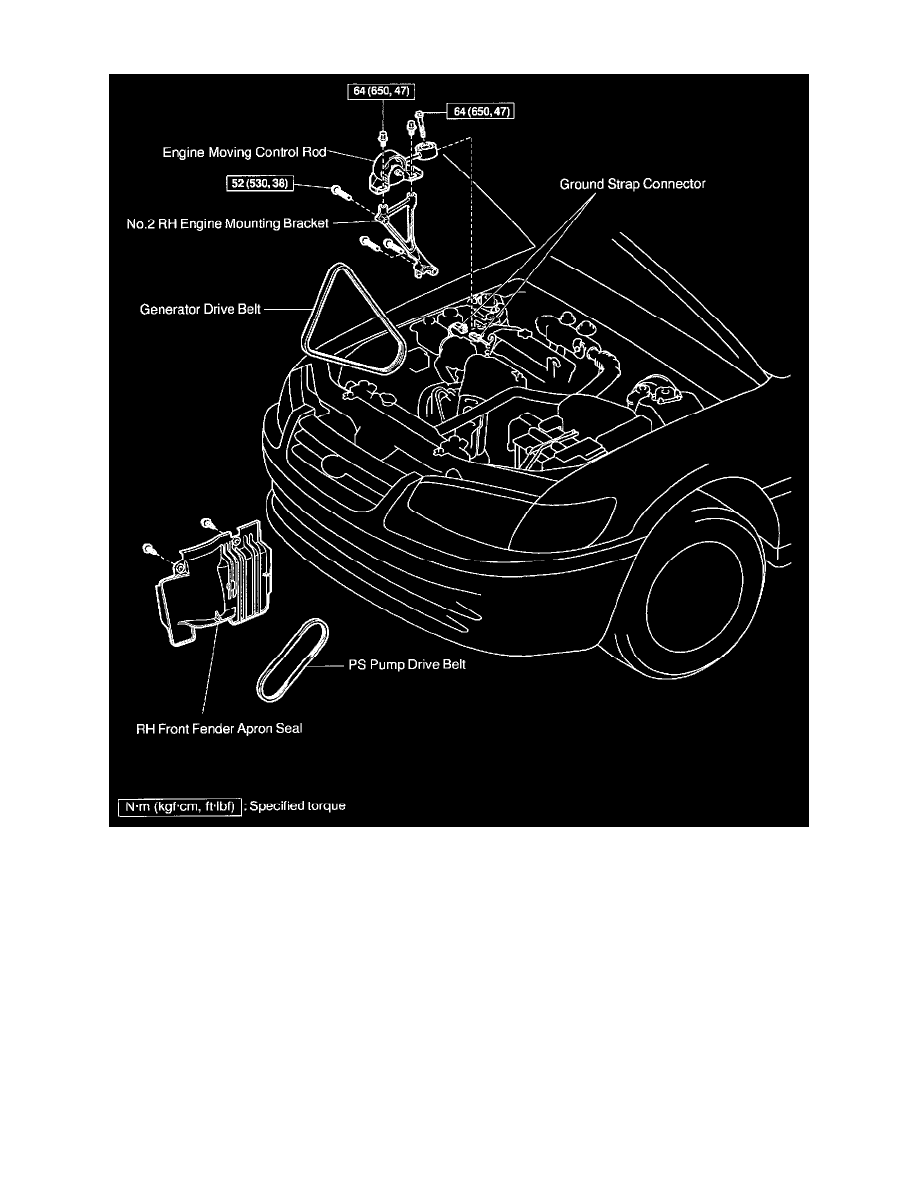 64 (650, 47)

64 (650, 47)

Engine Moving Control Rod

52 (530, 38)

Ground Strap Connector

No.2 RH Engine Mounting Bracket

Generator Drive Belt

PS Pump Drive Belt

RH Front Fender Apron Seal

N·m (kgf·cm, ft·lbf) : Specified torque