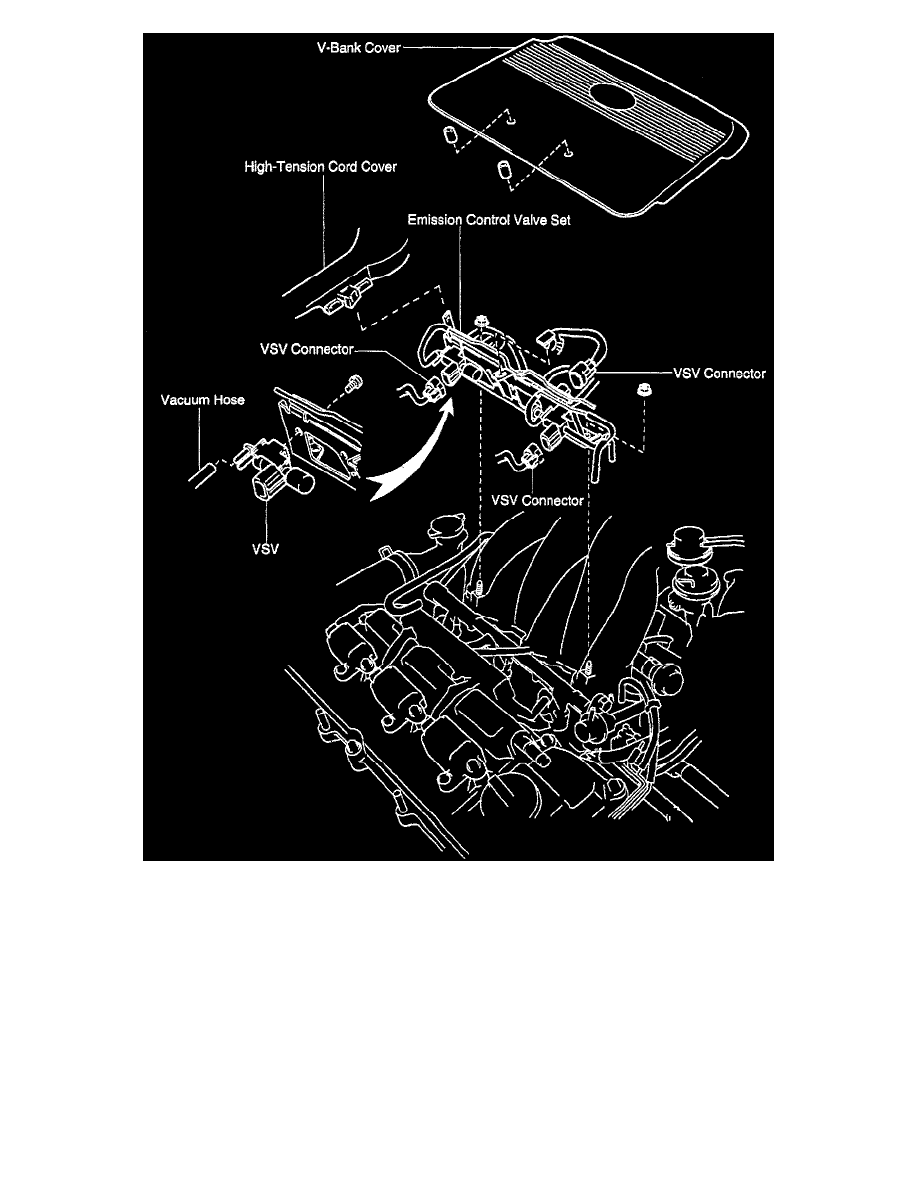 V-Bank Cover

High-Tension Cord Cover

Emission Control Valve Set

VSV Connector

VSV Connector

Vacuum Hose

VSV Connector

VSV