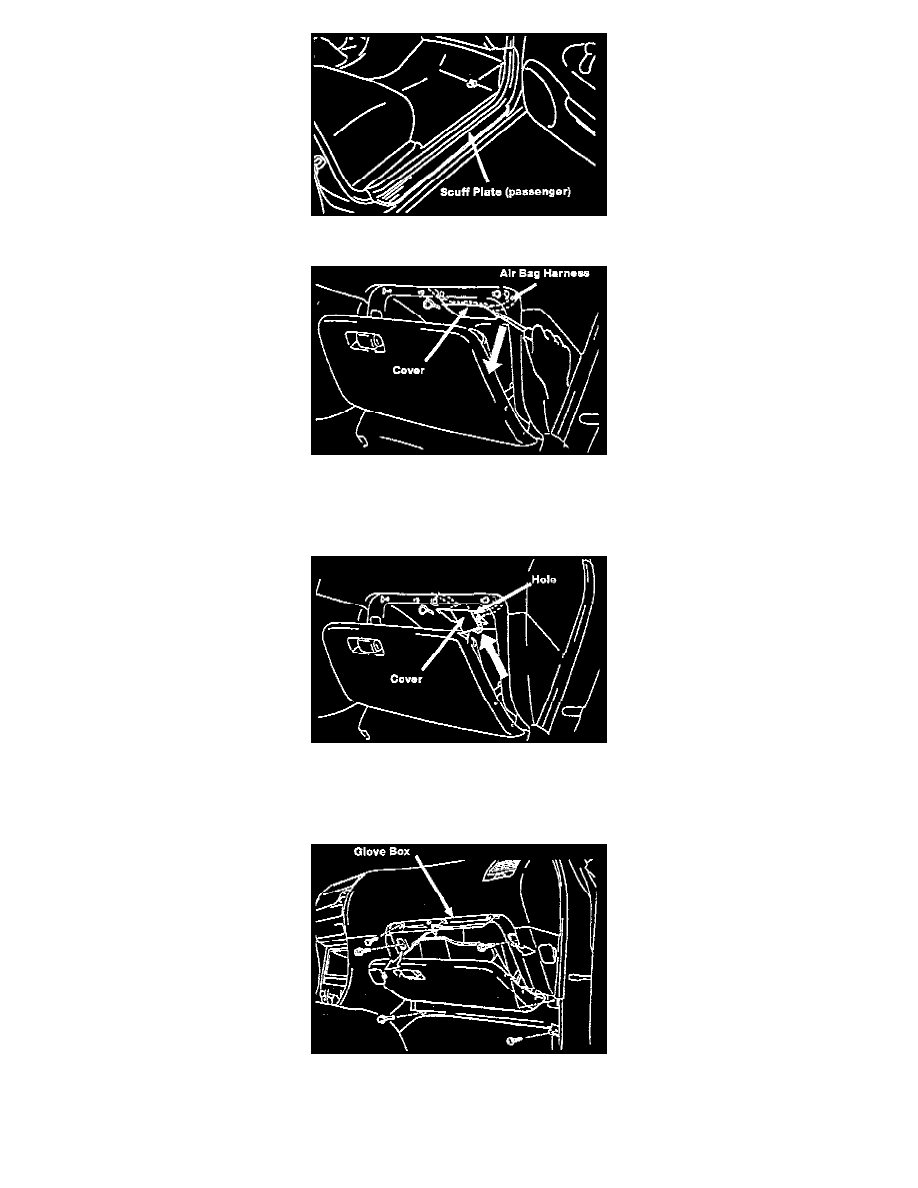 Scuff Plate (passenger)

Air Bag Harness

Cover

Hole

Cover

Glove Box