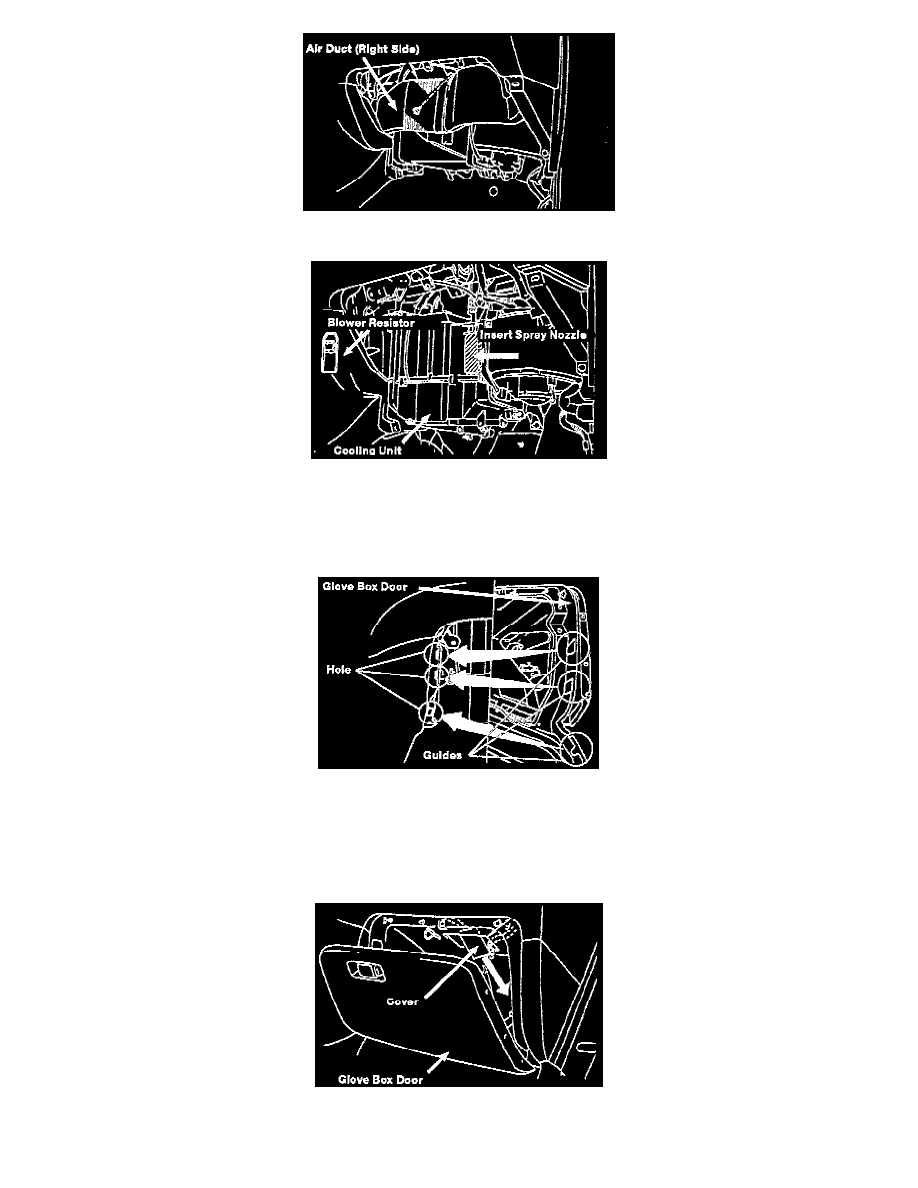 Air Duct (Right Side)

Blower Resistor

Insert Spray Nozzle

Cooling Unit

Glove Box Door

Hole

Guides

Cover

Glove Box Door