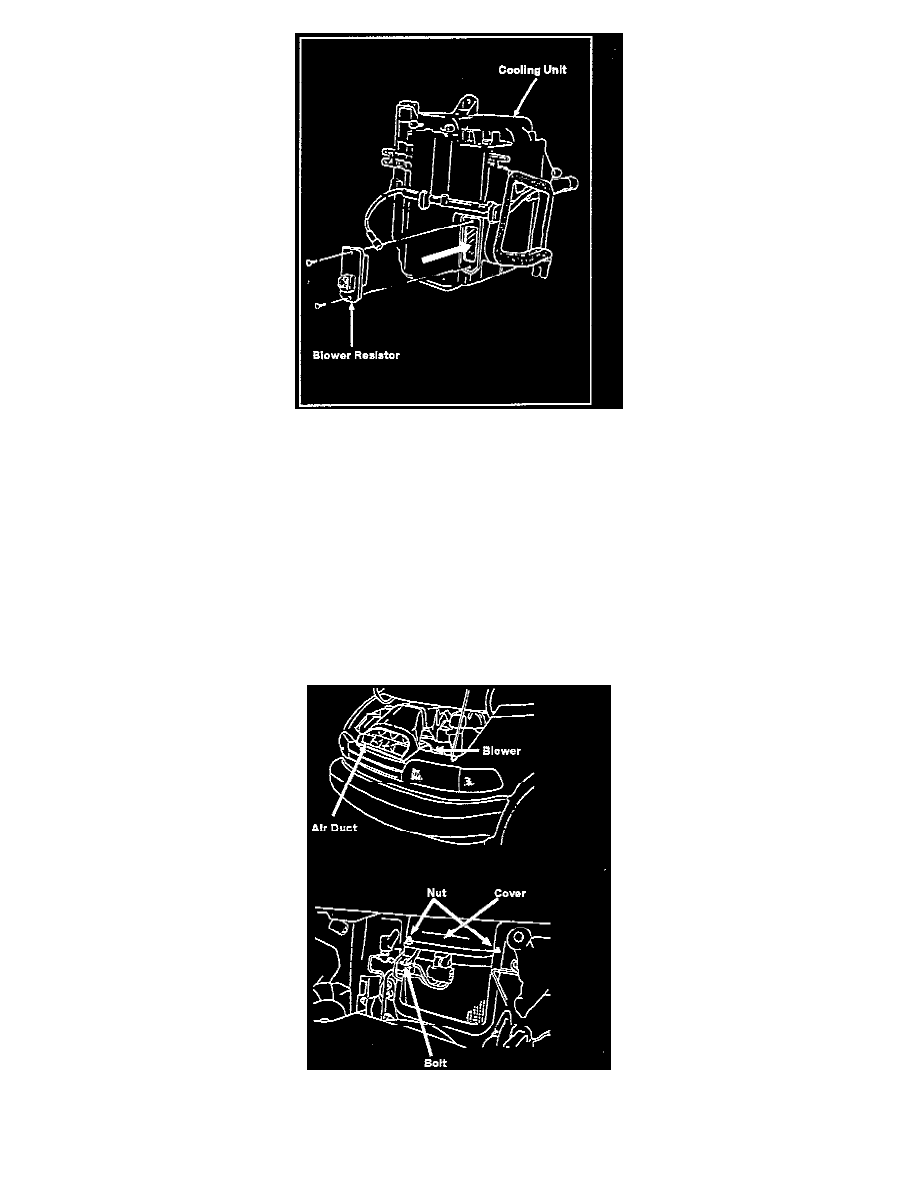 Cooling Unit

Blower Resistor

Blower

Air Duct

Nut

Cover

Bolt