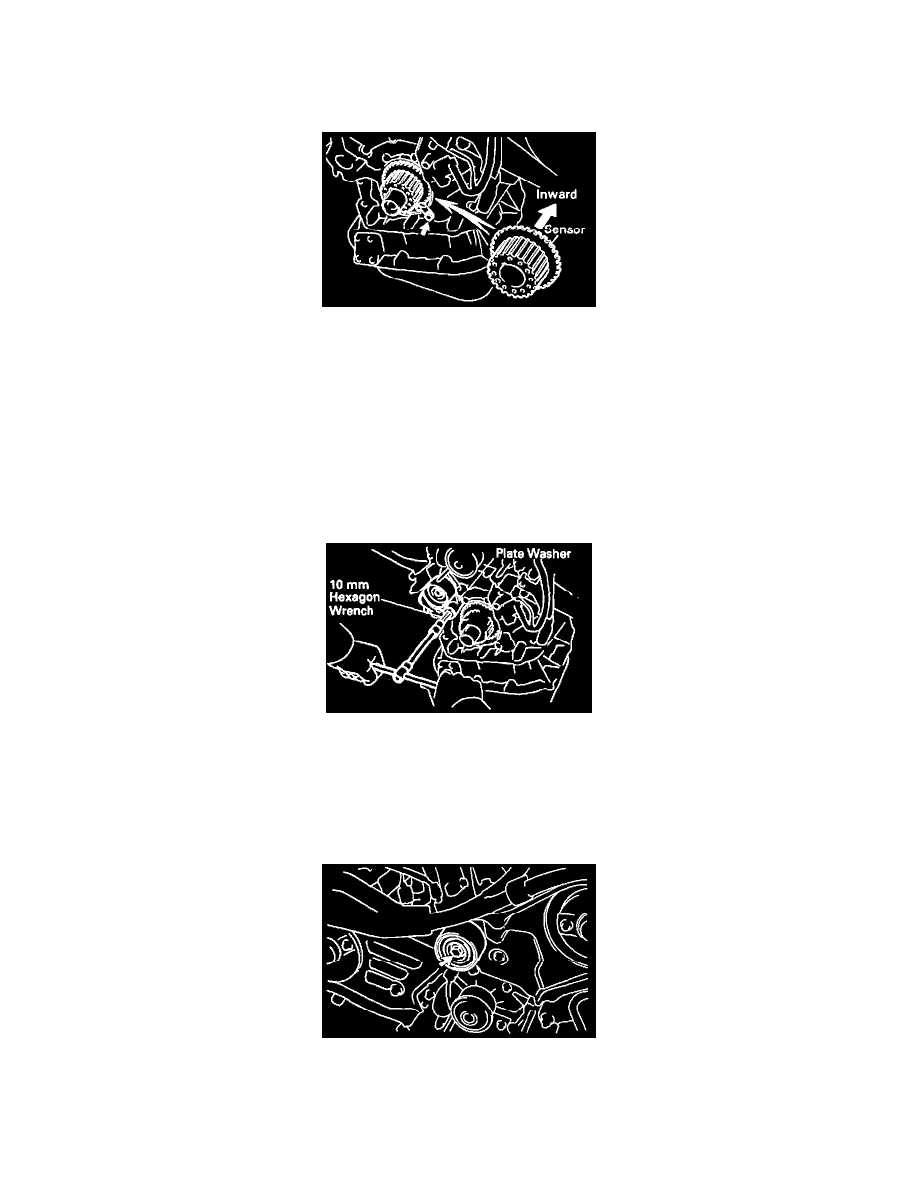 Inward
Sensor

Plate Washer
10 mm Hexagon Wrench