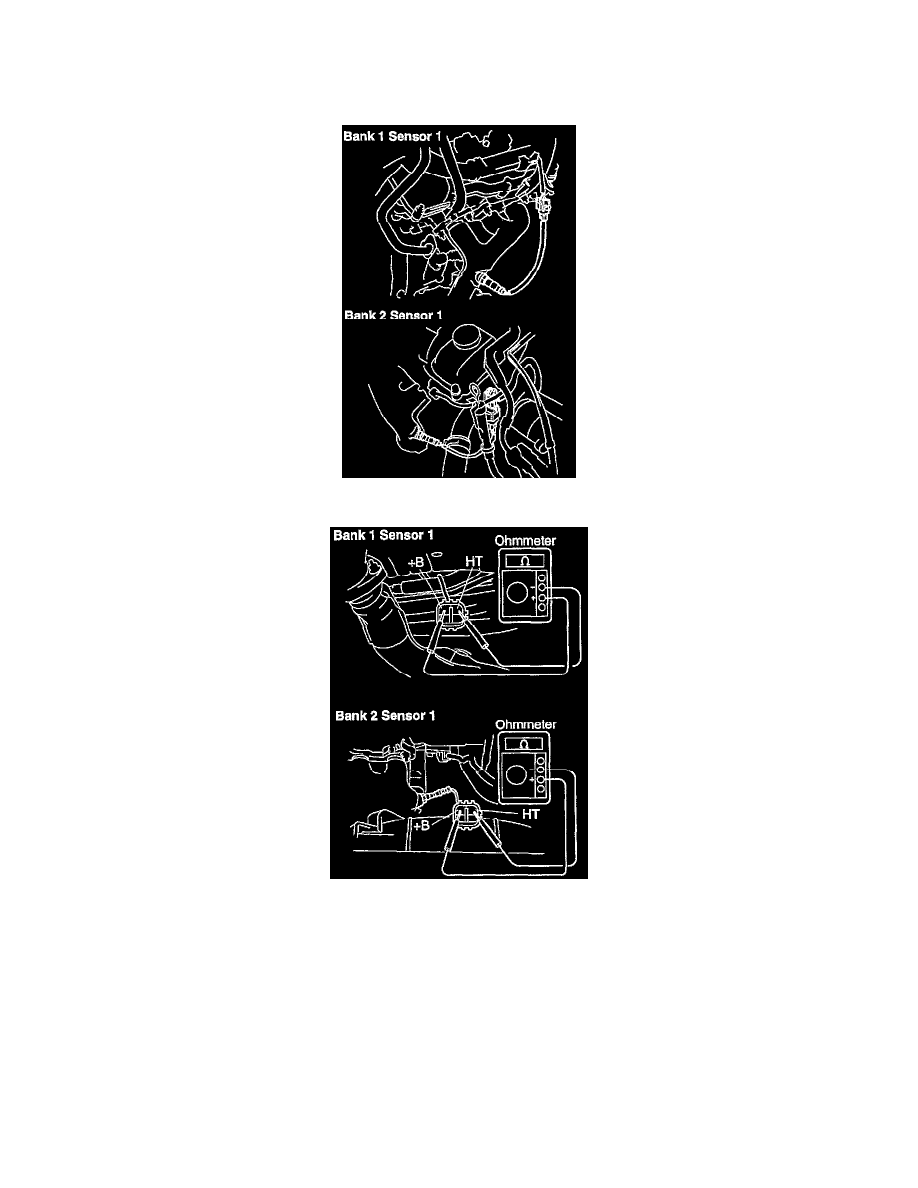 Bank 1 Sensor 1

Bank 2 Sensor 1

Bank 1 Sensor 1
Ohmmeter
$\Omega$
+B
HT

Bank 2 Sensor 1
Ohmmeter
$\Omega$
+B
HT