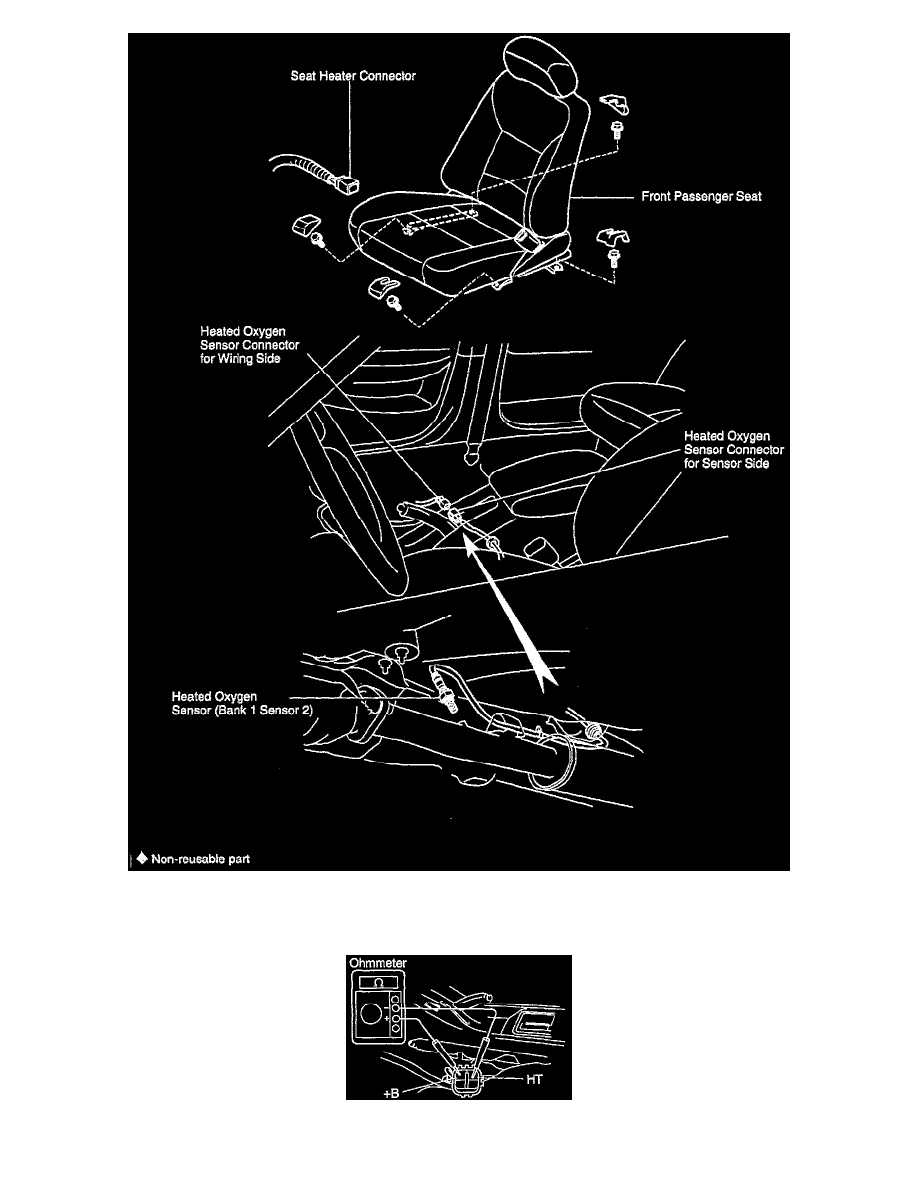 Seat Heater Connector

Front Passenger Seat

Heated Oxygen Sensor Connector for Wiring Side

Heated Oxygen Sensor Connector for Sensor Side

Heated Oxygen Sensor (Bank 1 Sensor 2)

◆ Non-reusable part

Ohmmeter

Ω

+B

HT