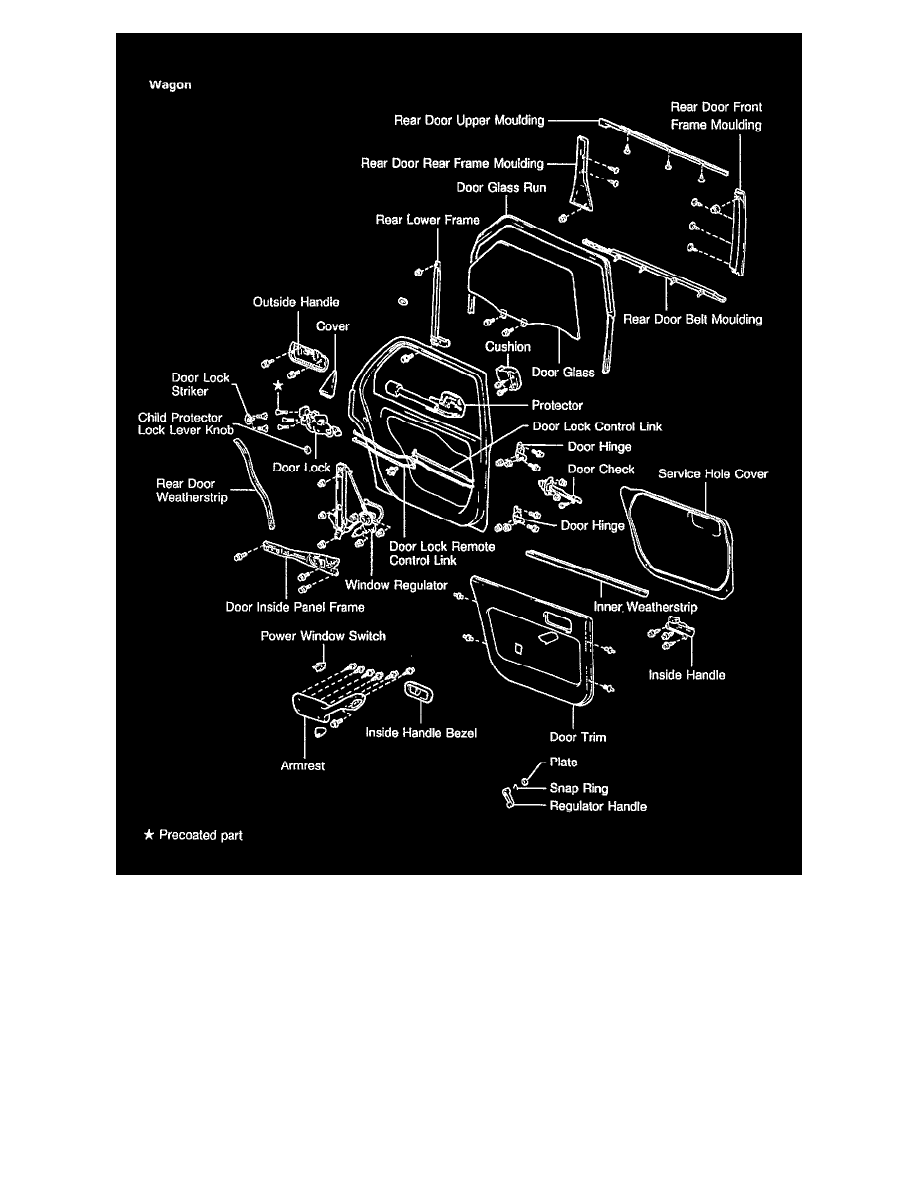 Wagon

Rear Door Upper Moulding

Rear Door Front Frame Moulding

Rear Door Rear Frame Moulding

Door Glass Run

Rear Lower Frame

Outside Handle

Cover

Rear Door Belt Moulding

Cushion

Door Glass

Door Lock Striker

★

Protector

Child Protector Lock Lever Knob

Door Lock Control Link

Door Hinge

Door Lock

Door Check

Service Hole Cover

Rear Door Weatherstrip

Door Hinge

Door Lock Remote Control Link

Window Regulator

Door Inside Panel Frame

Inner Weatherstrip

Power Window Switch

Inside Handle

Inside Handle Bezel

Door Trim

Armrest

Plate

Snap Ring

Regulator Handle

★ Precoated part