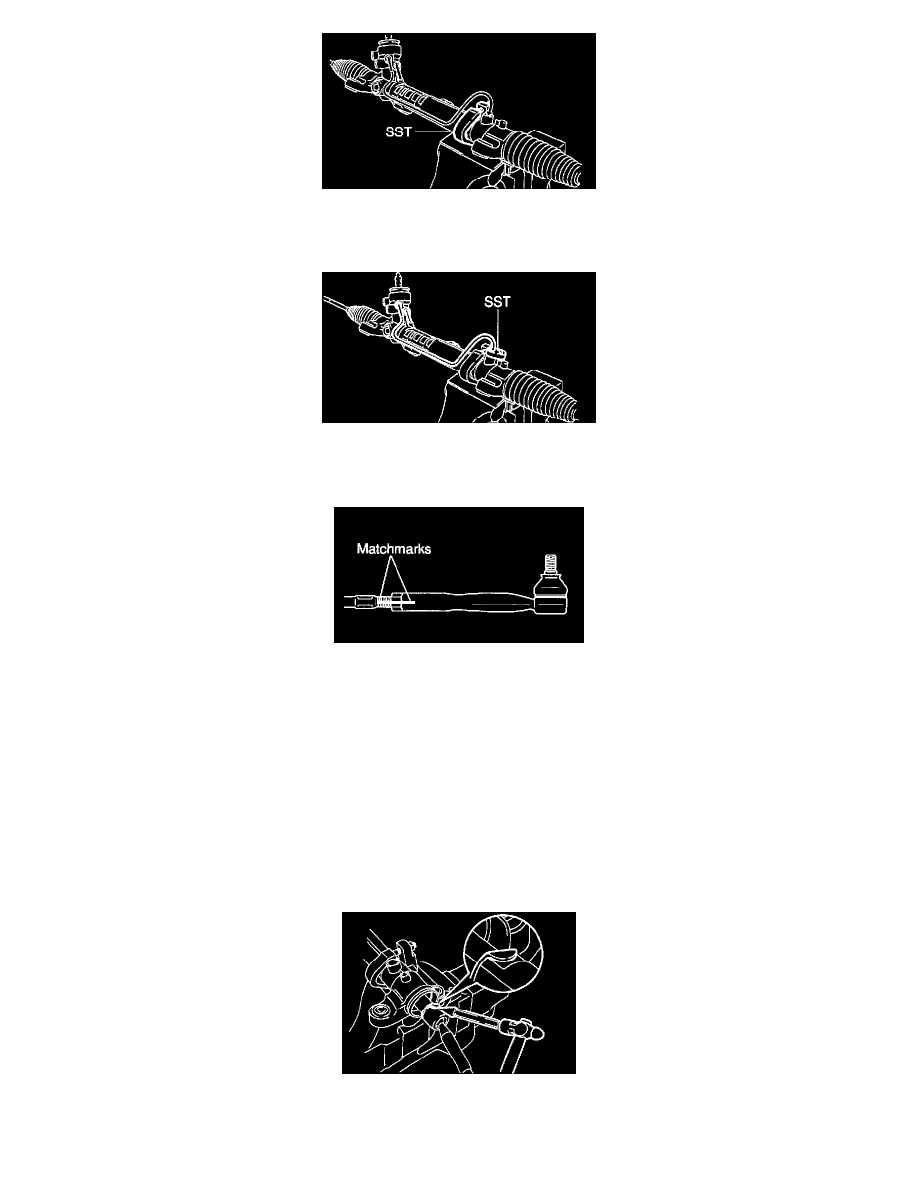 SST

SST

Matchmarks