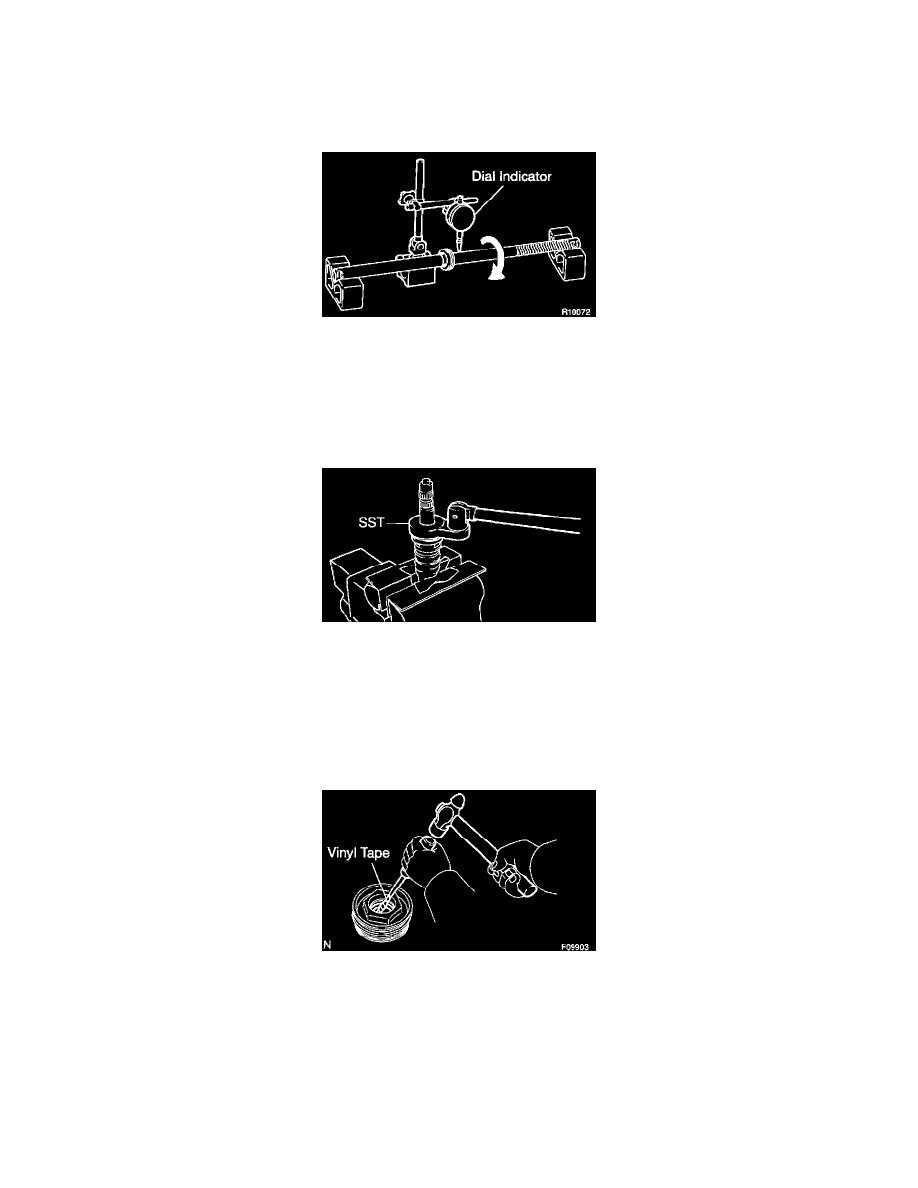 Dial Indicator

R10072

SST

Vinyl Tape

N

F09903