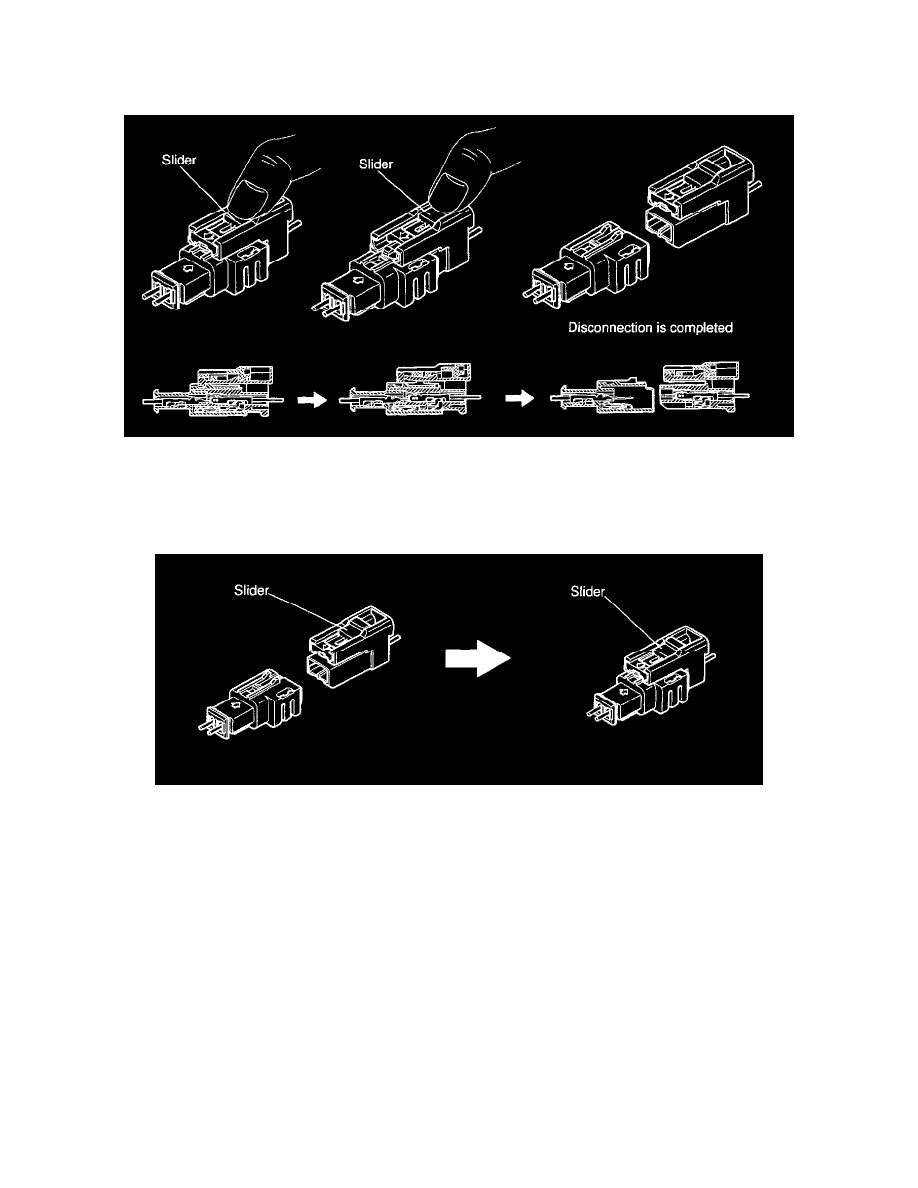 Slider

Slider

Disconnection is completed

Slider

Slider