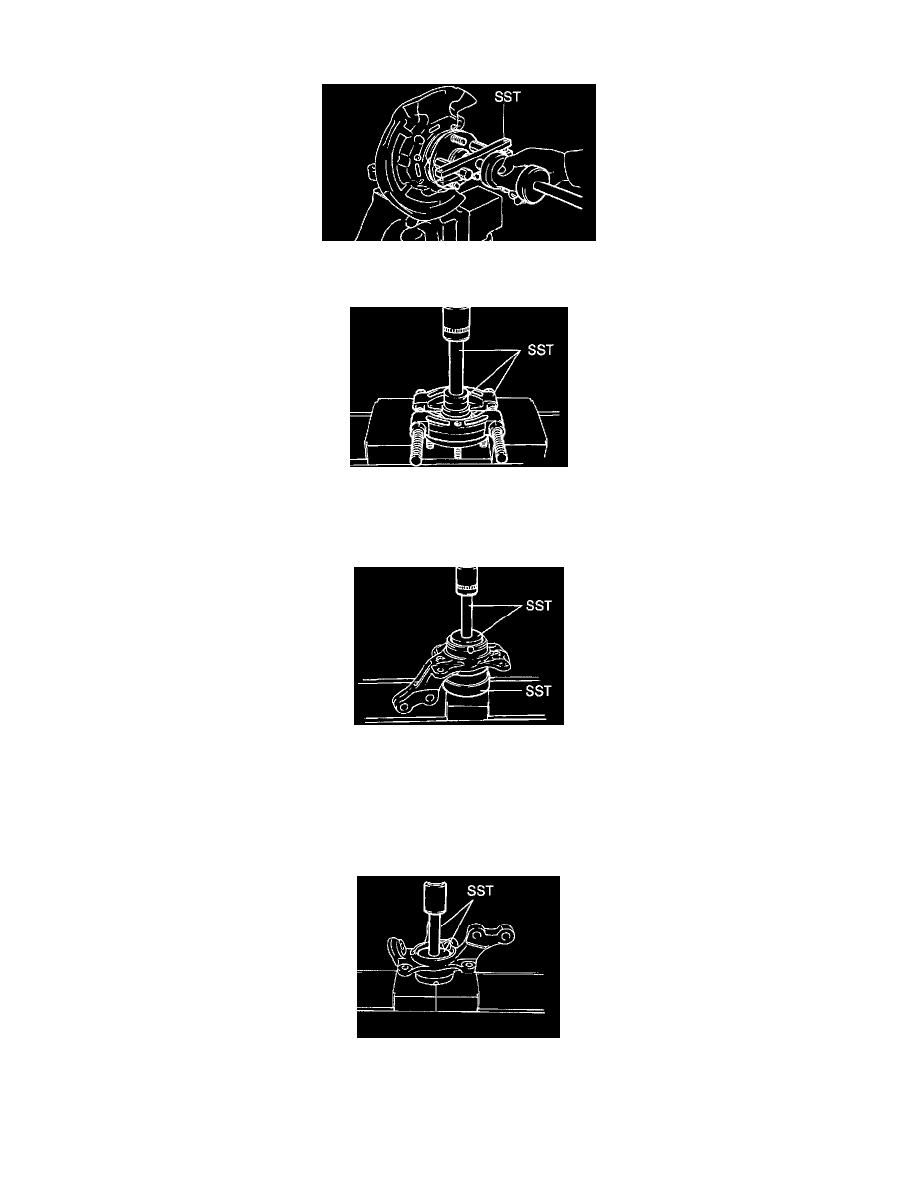 SST

SST

SST

SST

SST