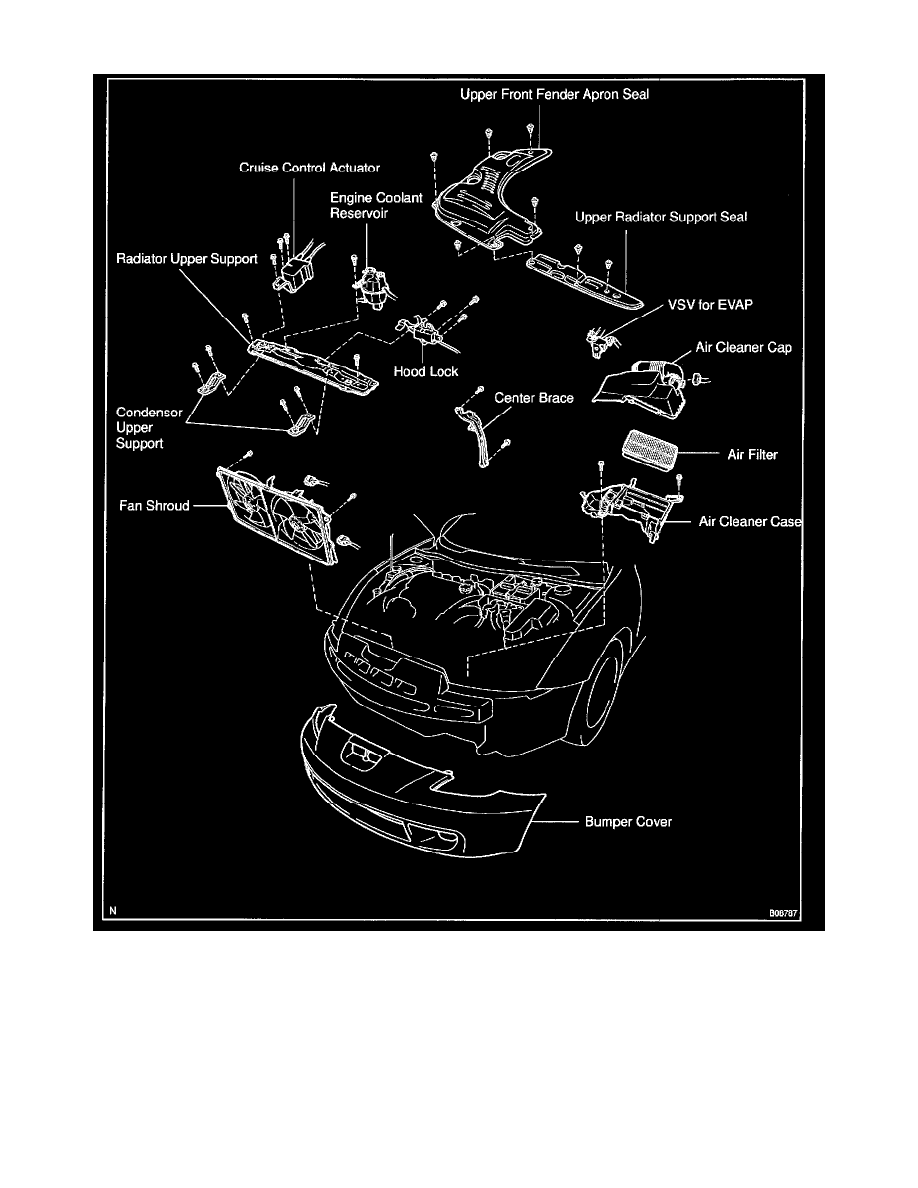 Upper Front Fender Apron Seal

Cruise Control Actuator

Engine Coolant Reservoir

Upper Radiator Support Seal

Radiator Upper Support

VSV for EVAP

Air Cleaner Cap

Hood Lock

Center Brace

Condensor Upper Support

Air Filter

Fan Shroud

Air Cleaner Case

Bumper Cover

N

B06787