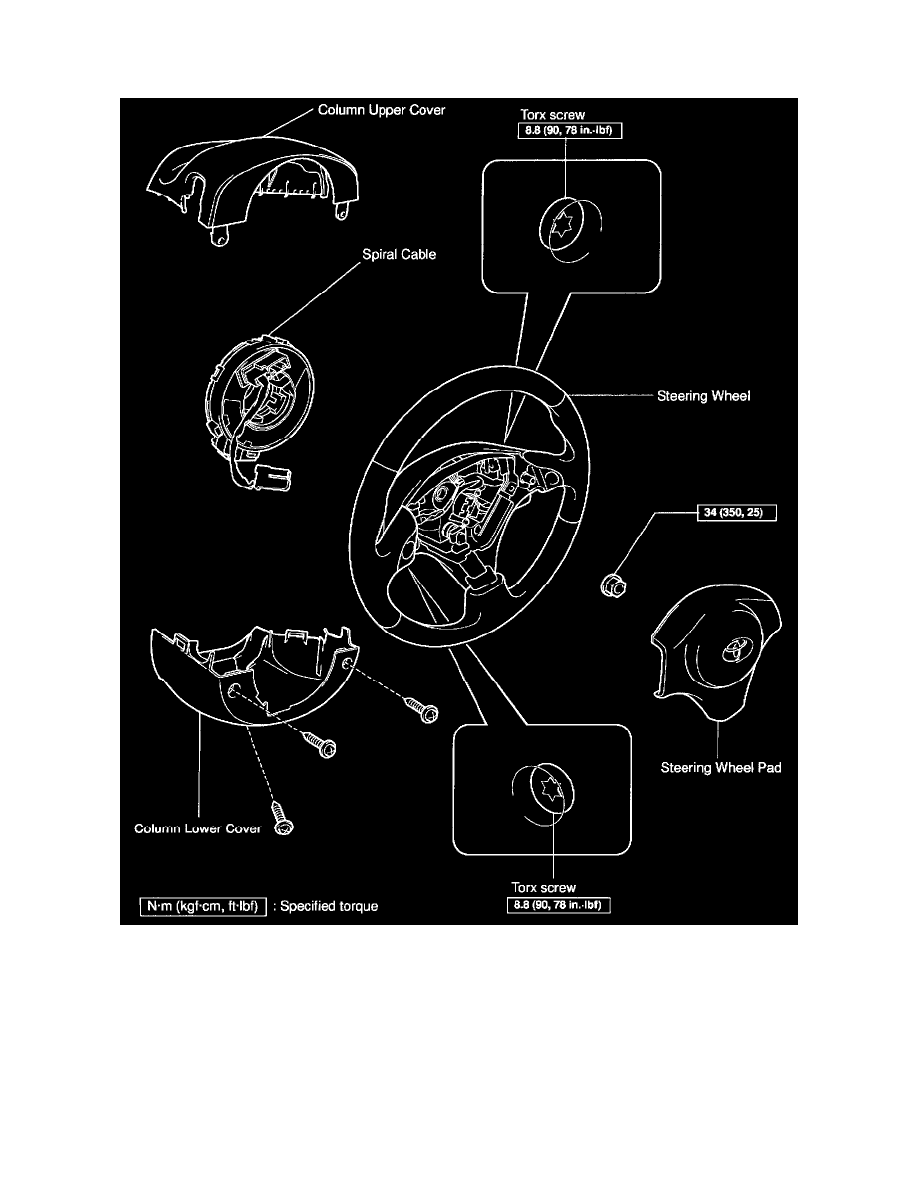 Column Upper Cover

Torx screw
8.8 (90, 78 in.·lbf)

Spiral Cable

Steering Wheel

34 (350, 25)

Steering Wheel Pad

Column Lower Cover

Torx screw
8.8 (90, 78 in.·lbf)

N·m (kgf·cm, ft·lbf) : Specified torque