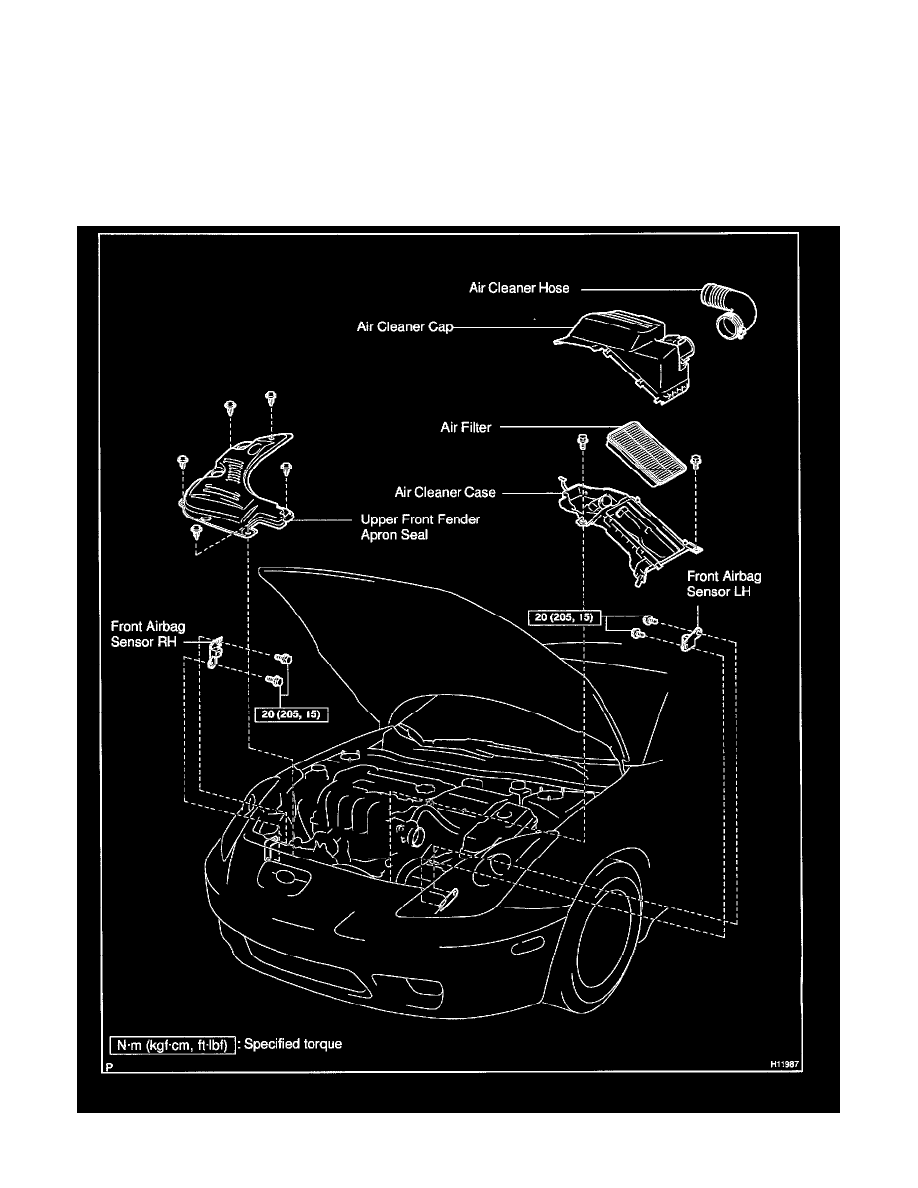 Air Cleaner Hose

Air Cleaner Cap

Air Filter

Air Cleaner Case

Upper Front Fender Apron Seal

Front Airbag Sensor LH

20 (205, 15)

Front Airbag Sensor RH

20 (205, 15)

N·m (kgf·cm, ft·lbf) : Specified torque

P

H11987