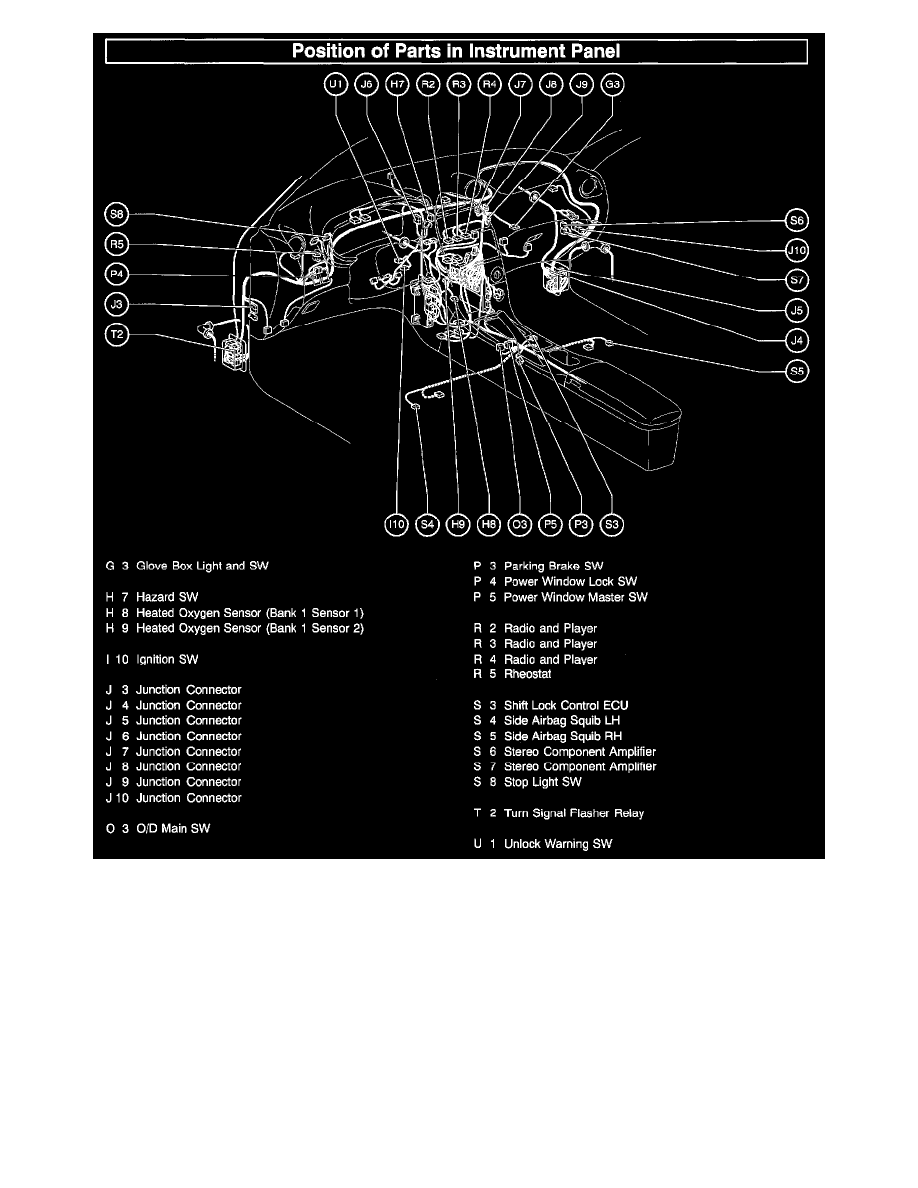 Position of Parts in Instrument Panel

U1 J6 H7 R2 R3 R4 J7 J8 J9 G3

S8
R5
P4
J3
T2

S6
J10
S7
J5
J4
S5

I10 S4 H9 H8 O3 P5 P3 S3

G 3 Glove Box Light and SW

H 7 Hazard SW
H 8 Heated Oxygen Sensor (Bank 1 Sensor 1)
H 9 Heated Oxygen Sensor (Bank 1 Sensor 2)

I 10 Ignition SW

J 3 Junction Connector
J 4 Junction Connector
J 5 Junction Connector
J 6 Junction Connector
J 7 Junction Connector
J 8 Junction Connector
J 9 Junction Connector
J 10 Junction Connector

O 3 O/D Main SW

P 3 Parking Brake SW
P 4 Power Window Lock SW
P 5 Power Window Master SW

R 2 Radio and Player
R 3 Radio and Player
R 4 Radio and Player
R 5 Rheostat

S 3 Shift Lock Control ECU
S 4 Side Airbag Squib LH
S 5 Side Airbag Squib RH
S 6 Stereo Component Amplifier
S 7 Stereo Component Amplifier
S 8 Stop Light SW

T 2 Turn Signal Flasher Relay

U 1 Unlock Warning SW