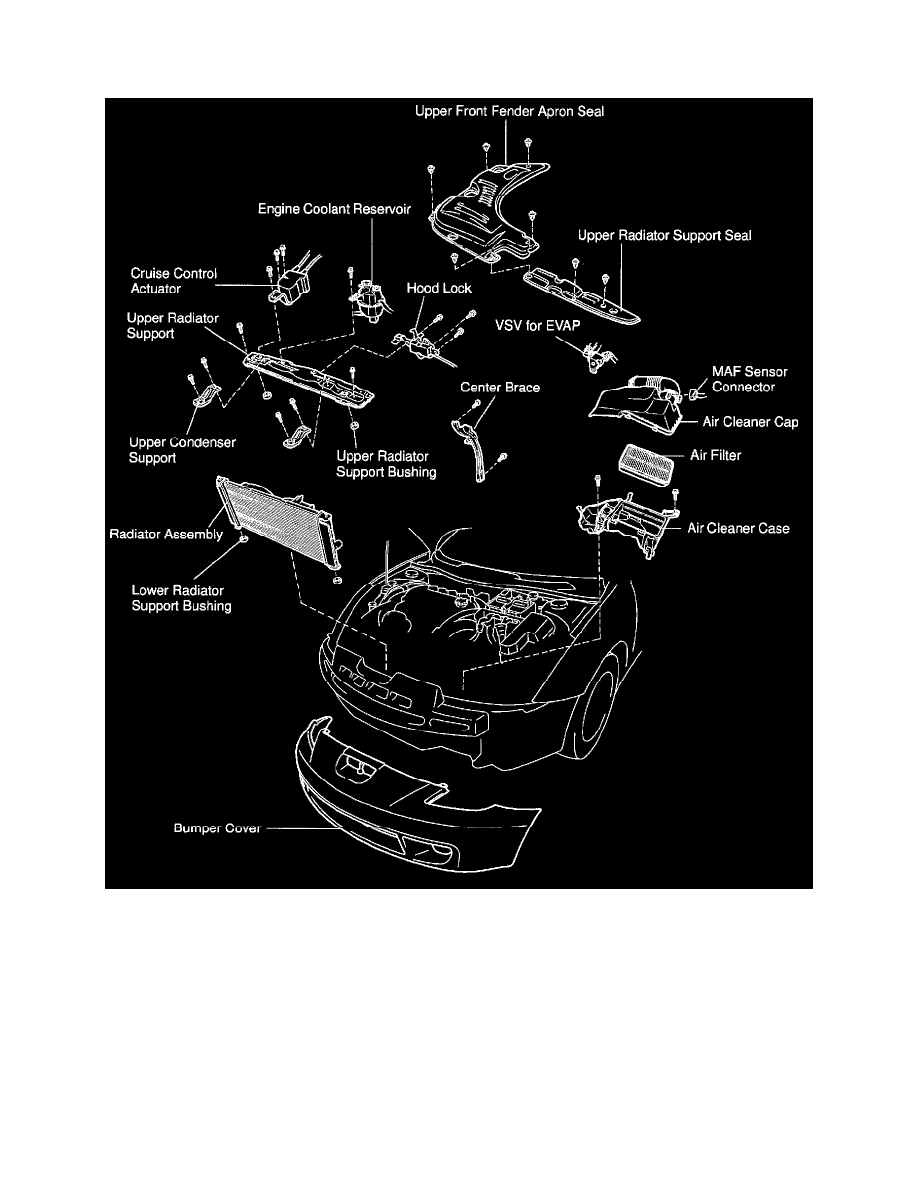 Upper Front Fender Apron Seal

Engine Coolant Reservoir

Upper Radiator Support Seal

Cruise Control Actuator

Hood Lock

Upper Radiator Support

VSV for EVAP

MAF Sensor Connector

Center Brace

Air Cleaner Cap

Upper Condenser Support

Upper Radiator Support Bushing

Air Filter

Radiator Assembly

Air Cleaner Case

Lower Radiator Support Bushing

Bumper Cover