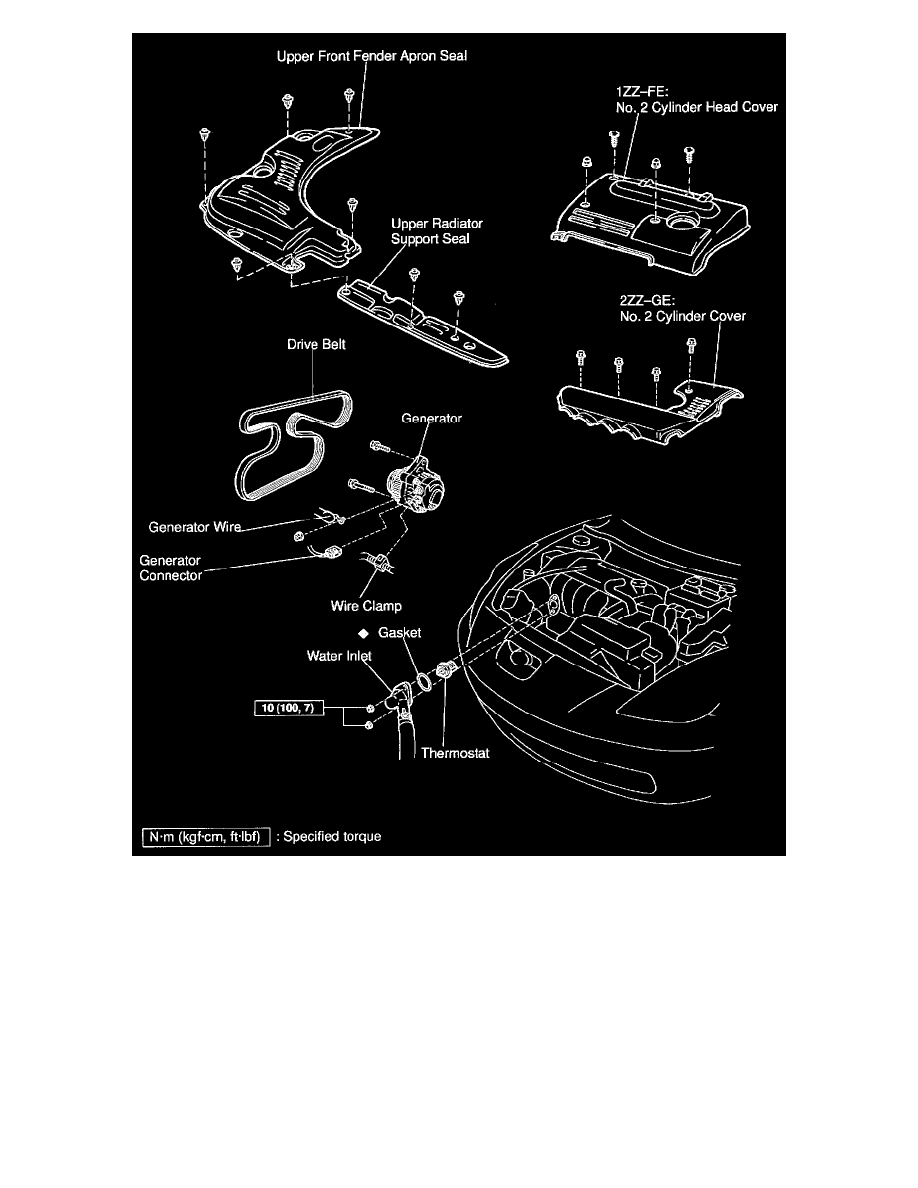 Upper Front Fender Apron Seal

1ZZ–FE:
No. 2 Cylinder Head Cover

Upper Radiator
Support Seal

2ZZ–GE:
No. 2 Cylinder Cover

Drive Belt

Generator

Generator Wire

Generator
Connector

Wire Clamp

◆ Gasket

Water Inlet

10 (100, 7)

Thermostat

N·m (kgf·cm, ft·lbf) : Specified torque