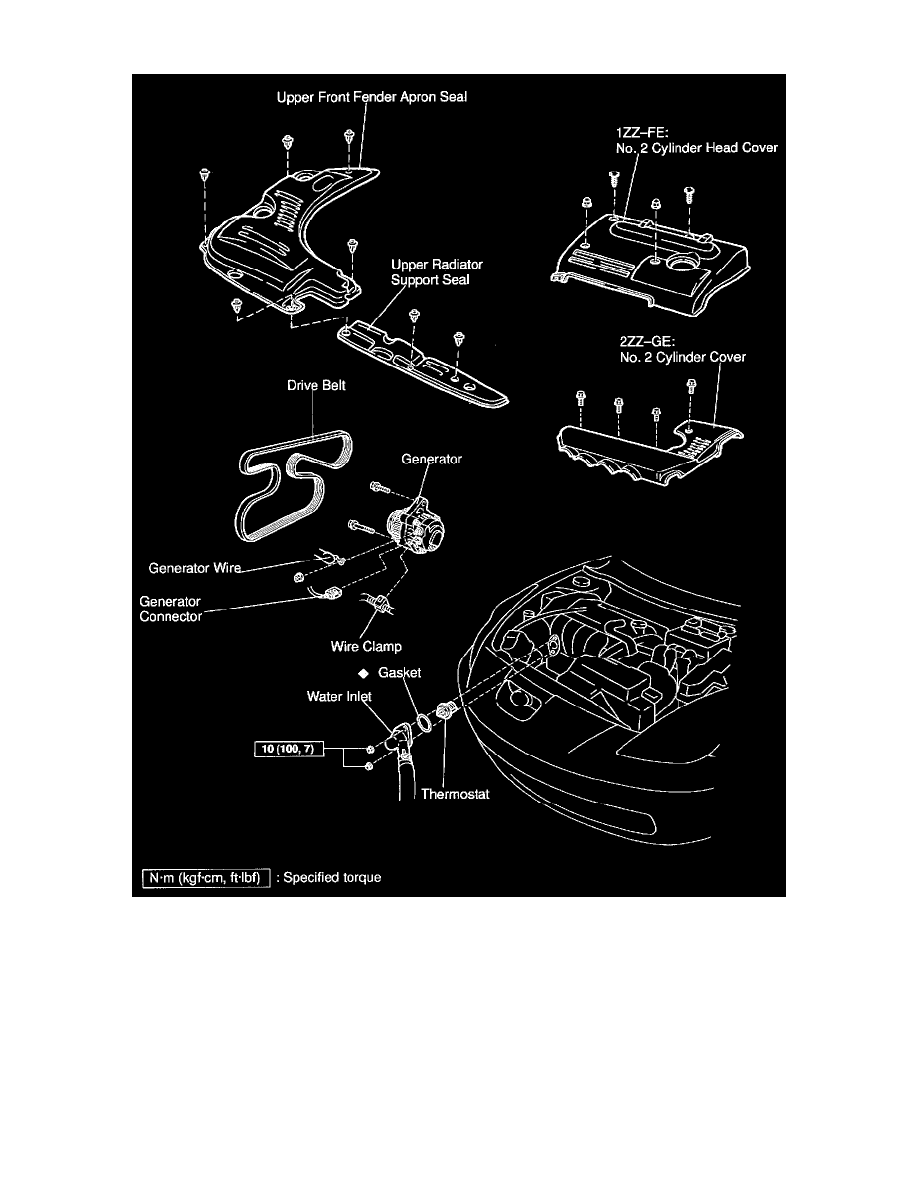 Upper Front Fender Apron Seal

1ZZ–FE:
No. 2 Cylinder Head Cover

Upper Radiator Support Seal

2ZZ–GE:
No. 2 Cylinder Cover

Drive Belt

Generator

Generator Wire

Generator Connector

Wire Clamp

◆ Gasket

Water Inlet

10 (100, 7)

Thermostat

N·m (kgf·cm, ft·lbf) : Specified torque