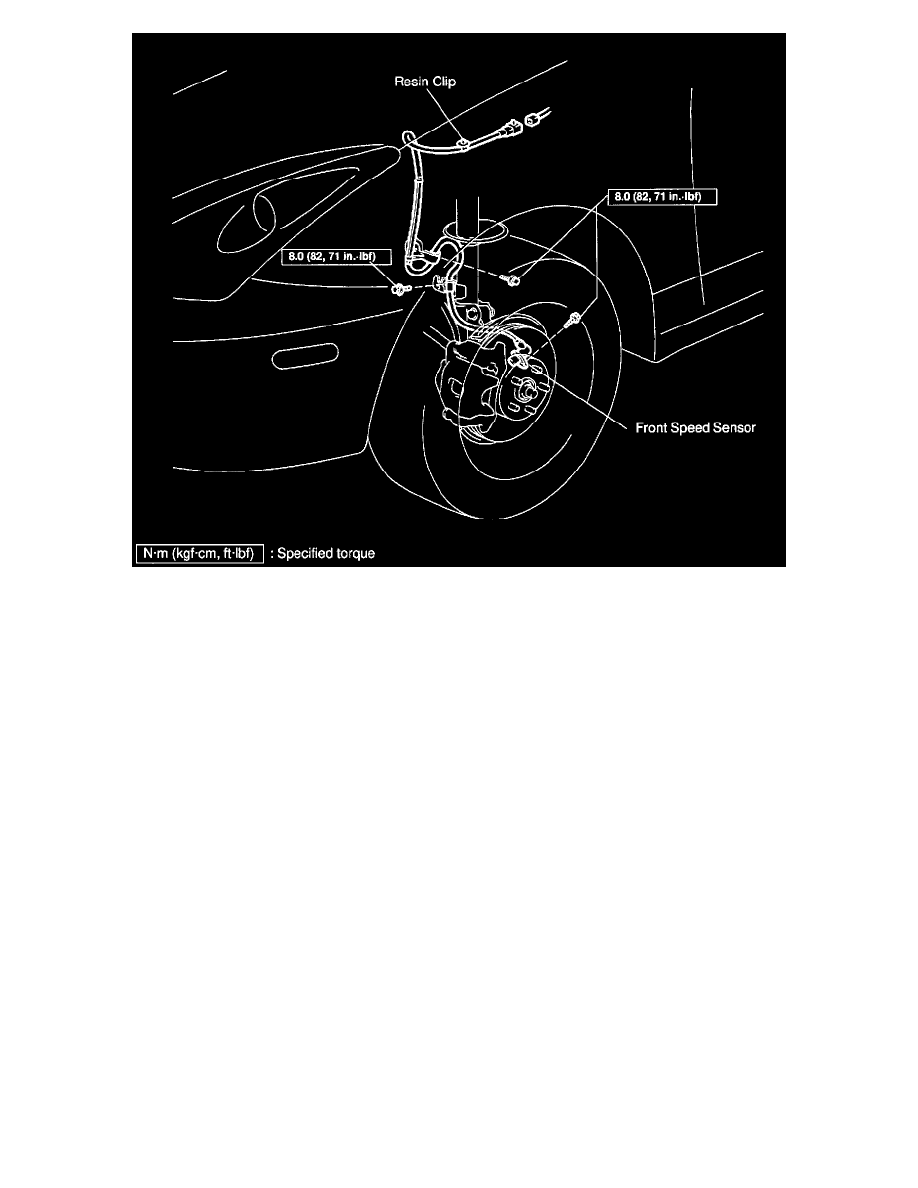 Resin Clip

8.0 (82, 71 in.·lbf)

8.0 (82, 71 in.·lbf)

Front Speed Sensor

N·m (kgf·cm, ft·lbf) : Specified torque