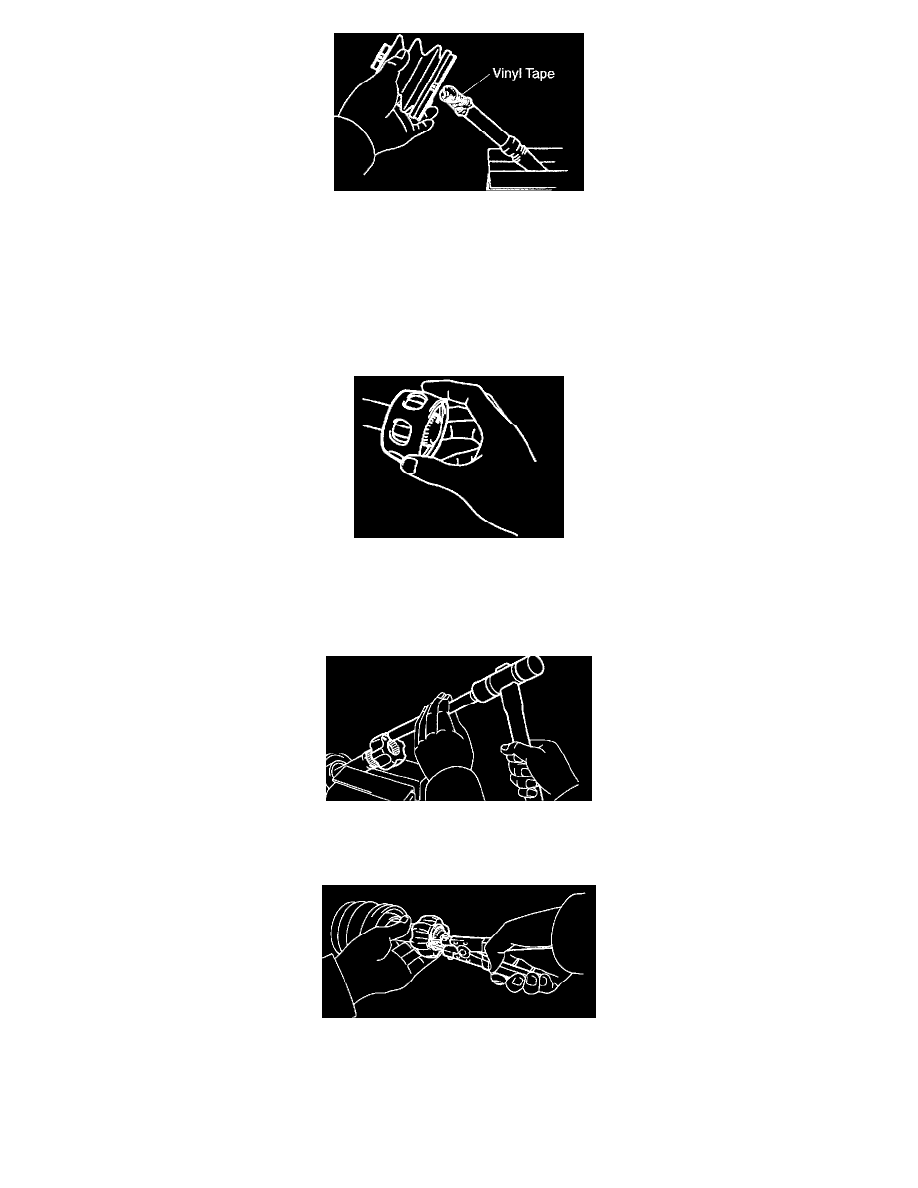 Vinyl Tape