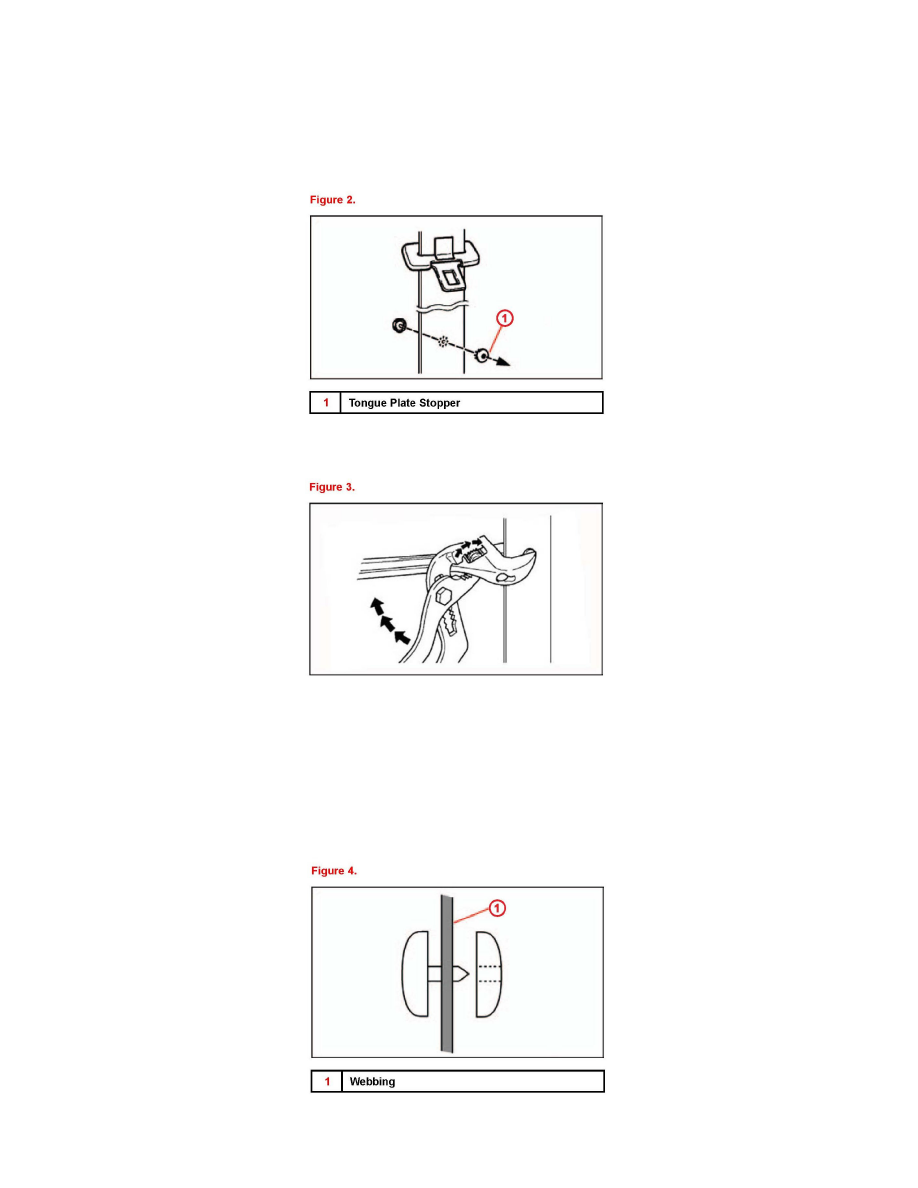 Figure 2.

1

| 1 | Tongue Plate Stopper |
|---|---|

Figure 3.

Figure 4.

1

| 1 | Webbing |
|---|---|