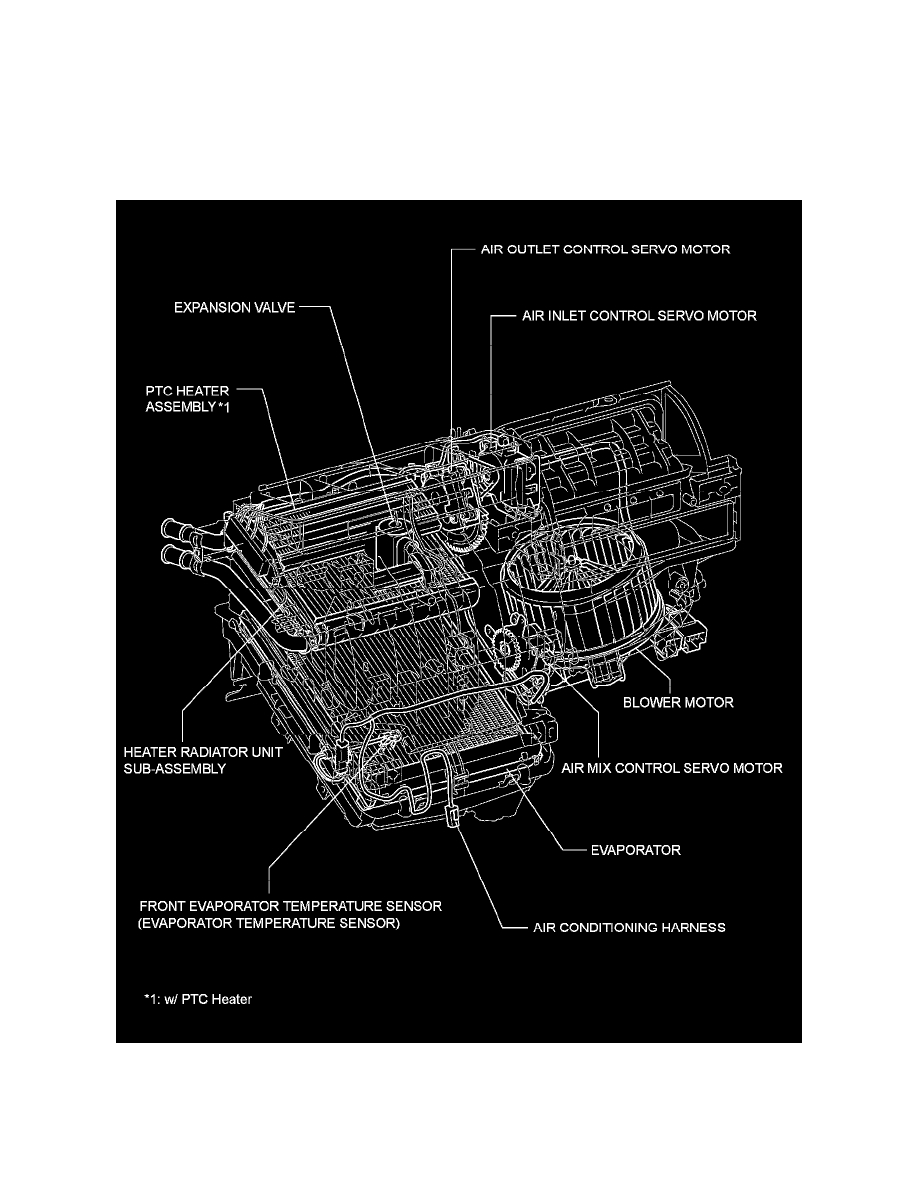 AIR OUTLET CONTROL SERVO MOTOR

EXPANSION VALVE

AIR INLET CONTROL SERVO MOTOR

PTC HEATER ASSEMBLY *1

BLOWER MOTOR

HEATER RADIATOR UNIT SUB-ASSEMBLY

AIR MIX CONTROL SERVO MOTOR

EVAPORATOR

FRONT EVAPORATOR TEMPERATURE SENSOR (EVAPORATOR TEMPERATURE SENSOR)

AIR CONDITIONING HARNESS

*1: w/ PTC Heater