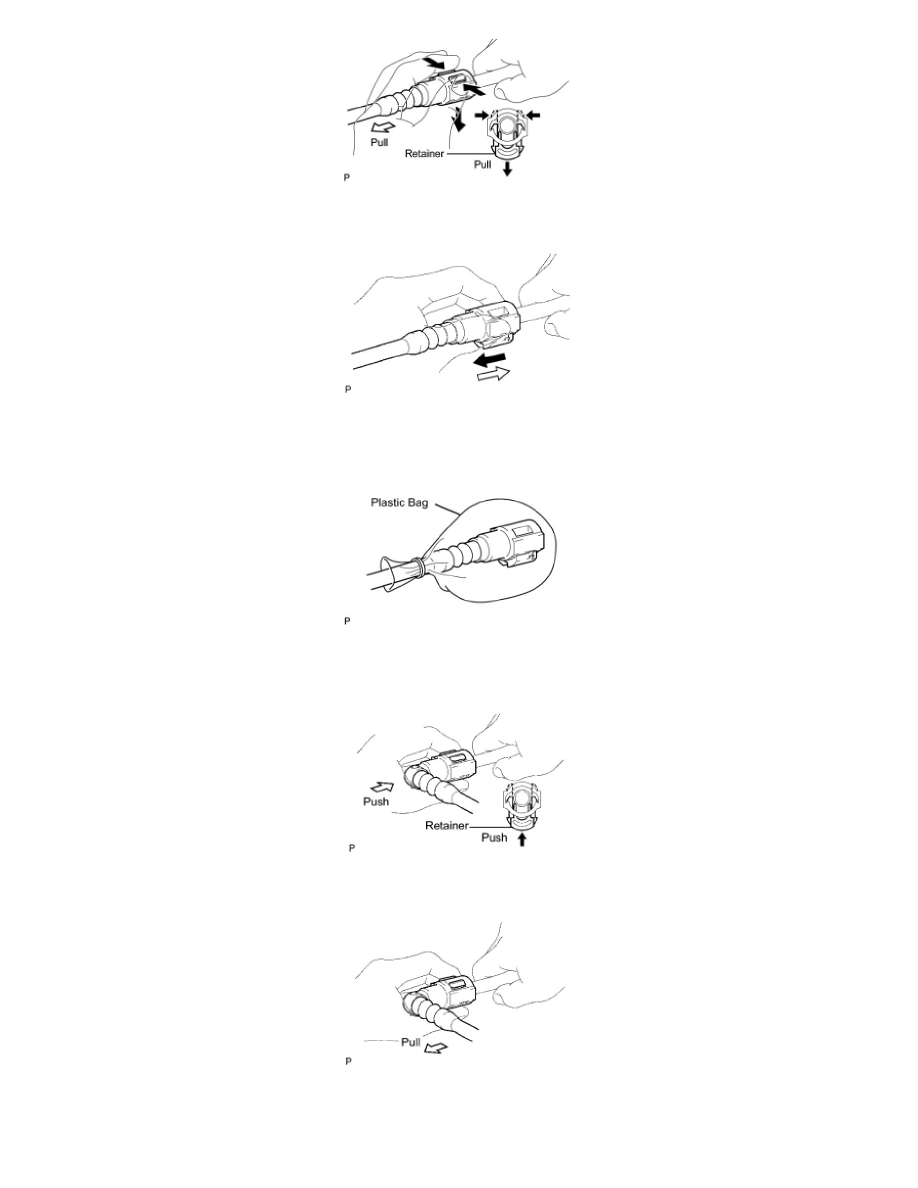 Pull
Retainer
Pull
P

P

Plastic Bag
P

Push
Retainer
Push
P

Pull
P