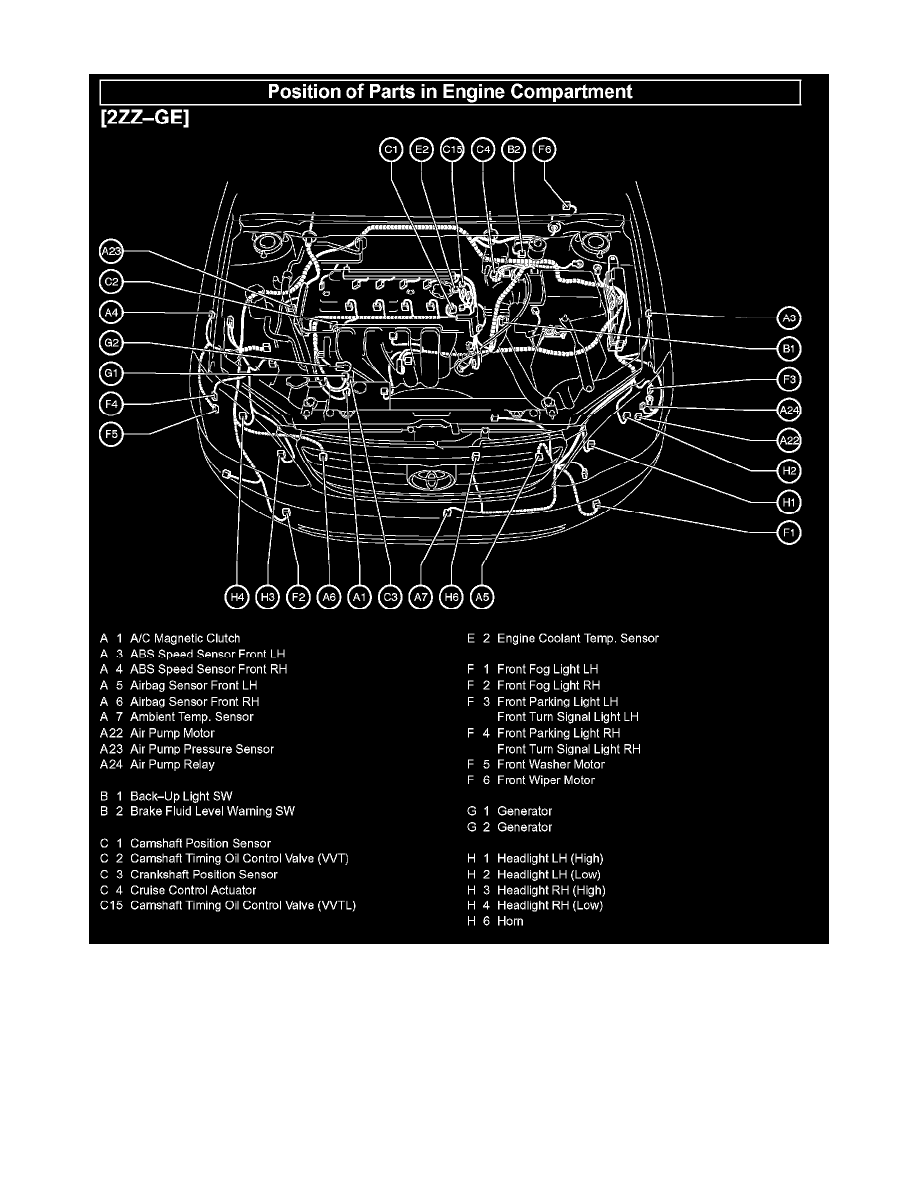 Position of Parts in Engine Compartment

[2ZZ–GE]

C1 E2 C15 C4 B2 F6

A23
C2
A4
G2
G1
F4
F5

A3
B1
F3
A24
A22
H2
H1
F1

H4 H3 F2 A6 A1 C3 A7 H6 A5

A 1 A/C Magnetic Clutch
A 3 ABS Speed Sensor Front LH
A 4 ABS Speed Sensor Front RH
A 5 Airbag Sensor Front LH
A 6 Airbag Sensor Front RH
A 7 Ambient Temp. Sensor
A22 Air Pump Motor
A23 Air Pump Pressure Sensor
A24 Air Pump Relay

B 1 Back–Up Light SW
B 2 Brake Fluid Level Warning SW

C 1 Camshaft Position Sensor
C 2 Camshaft Timing Oil Control Valve (VVT)
C 3 Crankshaft Position Sensor
C 4 Cruise Control Actuator
C15 Camshaft Timing Oil Control Valve (VVTL)

E 2 Engine Coolant Temp. Sensor

F 1 Front Fog Light LH
F 2 Front Fog Light RH
F 3 Front Parking Light LH
Front Turn Signal Light LH
F 4 Front Parking Light RH
Front Turn Signal Light RH
F 5 Front Washer Motor
F 6 Front Wiper Motor

G 1 Generator
G 2 Generator

H 1 Headlight LH (High)
H 2 Headlight LH (Low)
H 3 Headlight RH (High)
H 4 Headlight RH (Low)
H 6 Horn