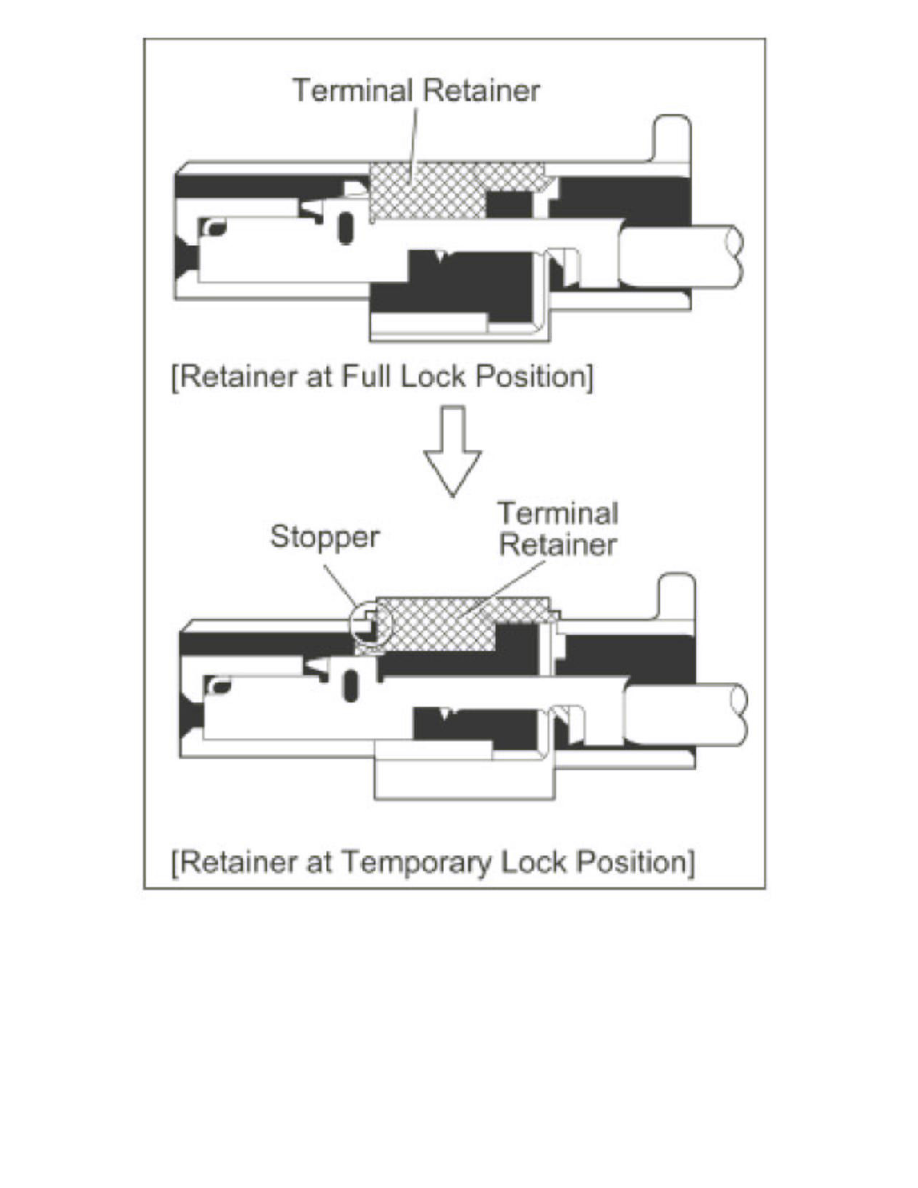 Terminal Retainer

[Retainer at Full Lock Position]

Stopper

Terminal Retainer

[Retainer at Temporary Lock Position]