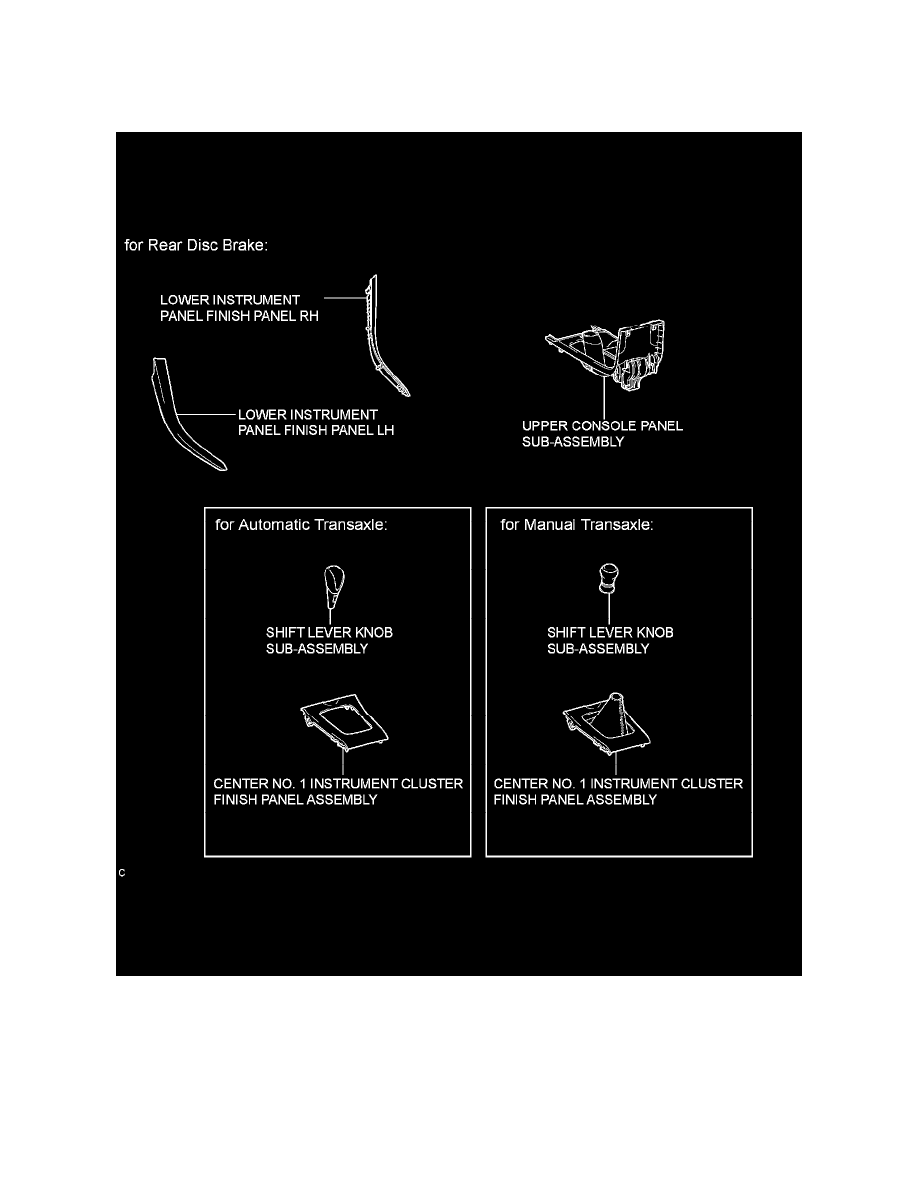 for Rear Disc Brake:

LOWER INSTRUMENT PANEL FINISH PANEL RH

LOWER INSTRUMENT PANEL FINISH PANEL LH

UPPER CONSOLE PANEL SUB-ASSEMBLY

for Automatic Transaxle:

SHIFT LEVER KNOB SUB-ASSEMBLY

CENTER NO. 1 INSTRUMENT CLUSTER FINISH PANEL ASSEMBLY

for Manual Transaxle:

SHIFT LEVER KNOB SUB-ASSEMBLY

CENTER NO. 1 INSTRUMENT CLUSTER FINISH PANEL ASSEMBLY

C