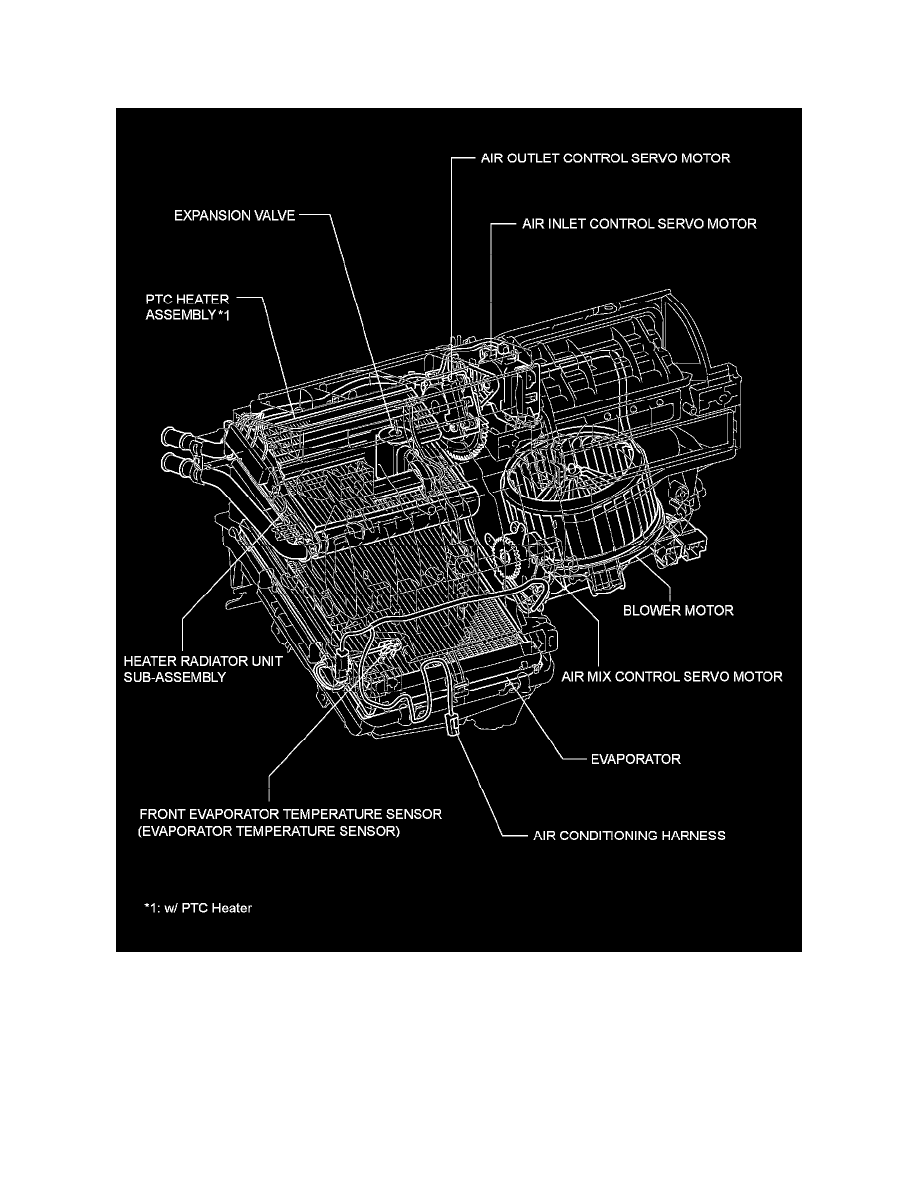 AIR OUTLET CONTROL SERVO MOTOR

EXPANSION VALVE

AIR INLET CONTROL SERVO MOTOR

PTC HEATER ASSEMBLY*1

BLOWER MOTOR

HEATER RADIATOR UNIT SUB-ASSEMBLY

AIR MIX CONTROL SERVO MOTOR

EVAPORATOR

FRONT EVAPORATOR TEMPERATURE SENSOR (EVAPORATOR TEMPERATURE SENSOR)

AIR CONDITIONING HARNESS

*1: w/ PTC Heater