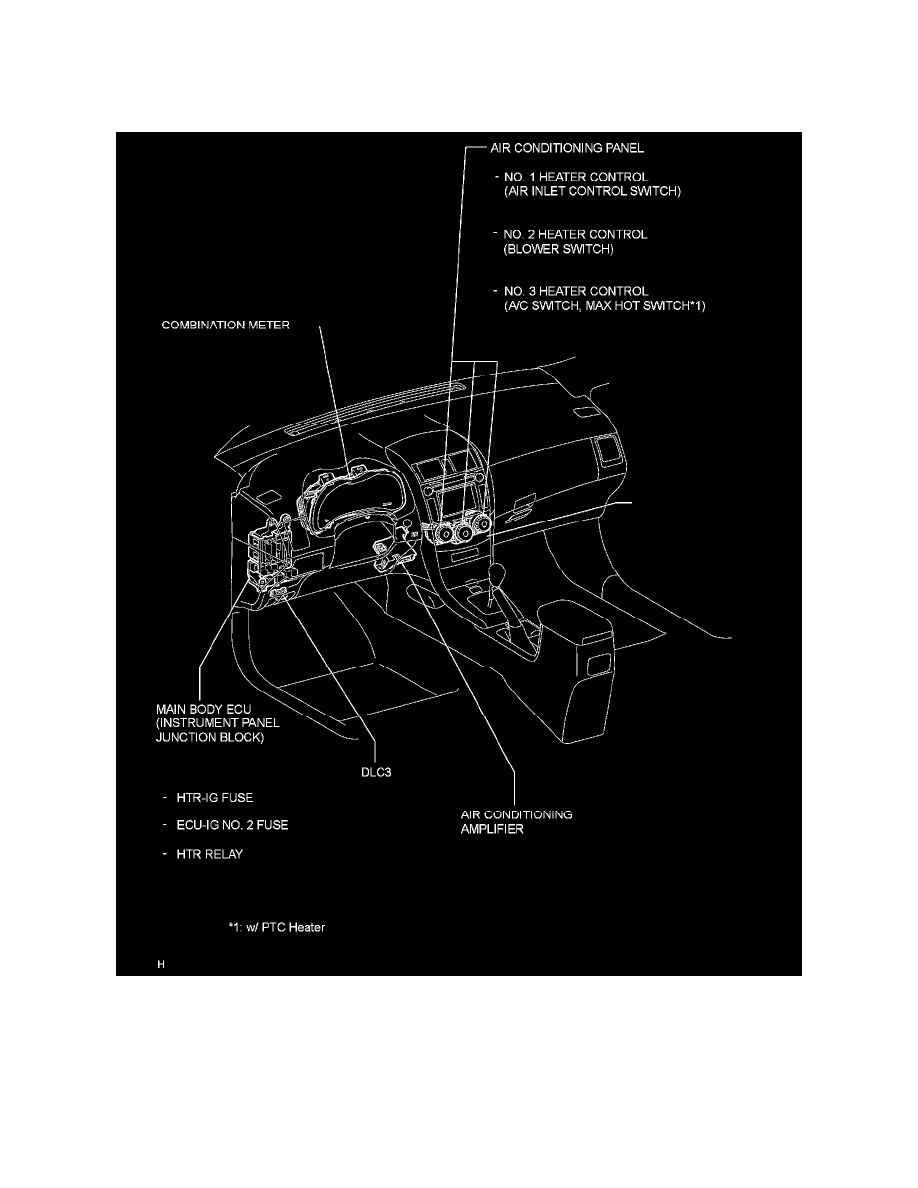 AIR CONDITIONING PANEL

- NO. 1 HEATER CONTROL (AIR INLET CONTROL SWITCH)

- NO. 2 HEATER CONTROL (BLOWER SWITCH)

- NO. 3 HEATER CONTROL (A/C SWITCH, MAX HOT SWITCH*1)

COMBINATION METER

MAIN BODY ECU (INSTRUMENT PANEL JUNCTION BLOCK)

DLC3

- HTR-IG FUSE

- ECU-IG NO. 2 FUSE

- HTR RELAY

AIR CONDITIONING AMPLIFIER

*1: w/ PTC Heater

H