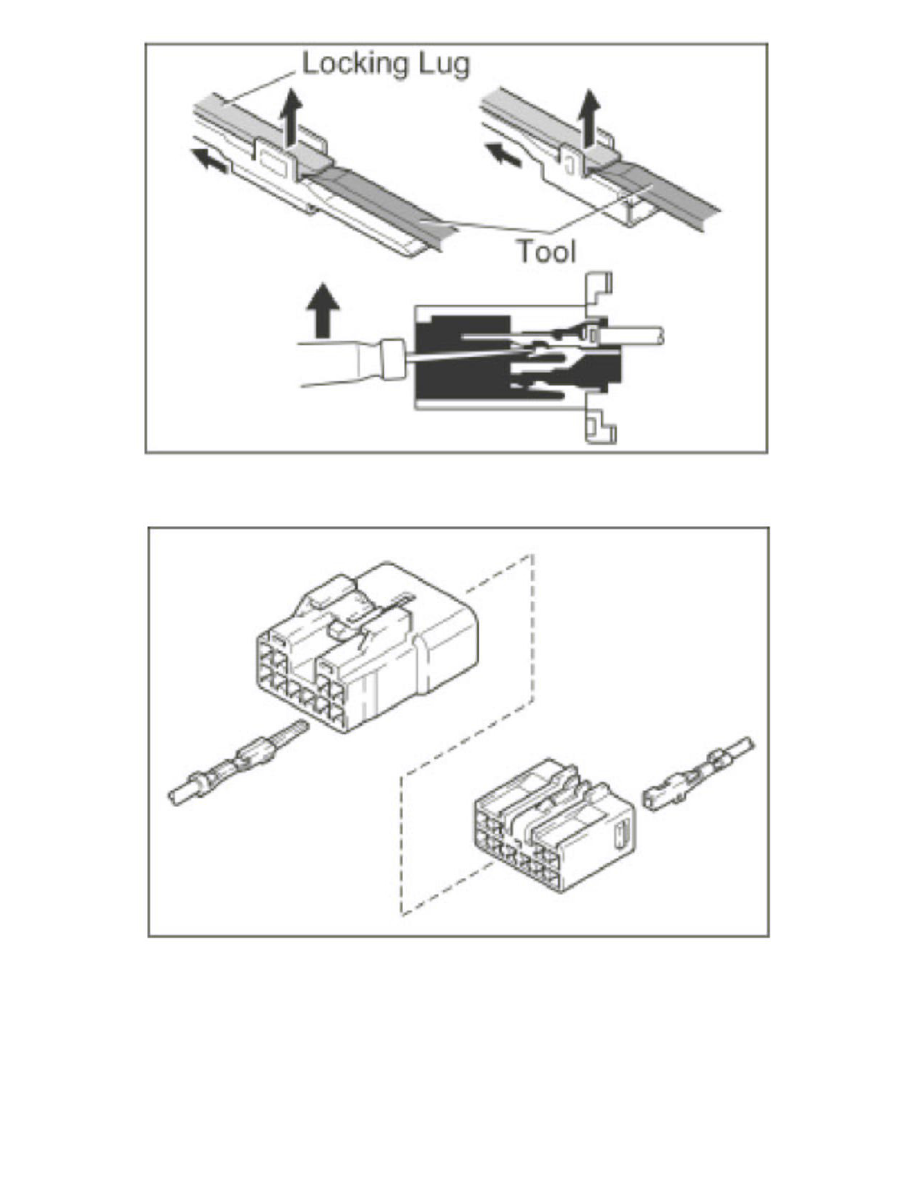 Locking Lug

Tool