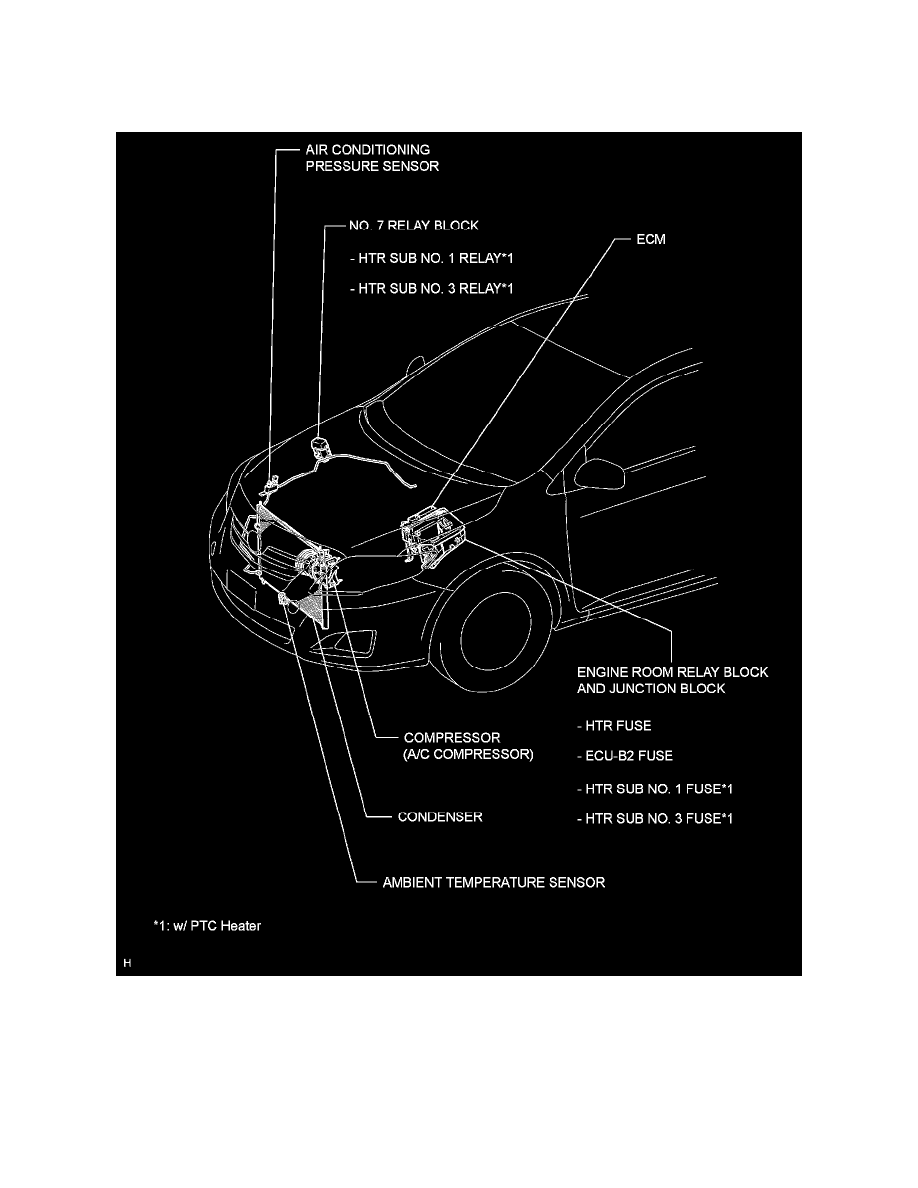 AIR CONDITIONING PRESSURE SENSOR

NO. 7 RELAY BLOCK

- HTR SUB NO. 1 RELAY*1

- HTR SUB NO. 3 RELAY*1

ECM

ENGINE ROOM RELAY BLOCK AND JUNCTION BLOCK

- HTR FUSE

- ECU-B2 FUSE

- HTR SUB NO. 1 FUSE*1

- HTR SUB NO. 3 FUSE*1

COMPRESSOR (A/C COMPRESSOR)

CONDENSER

AMBIENT TEMPERATURE SENSOR

*1: w/ PTC Heater

H