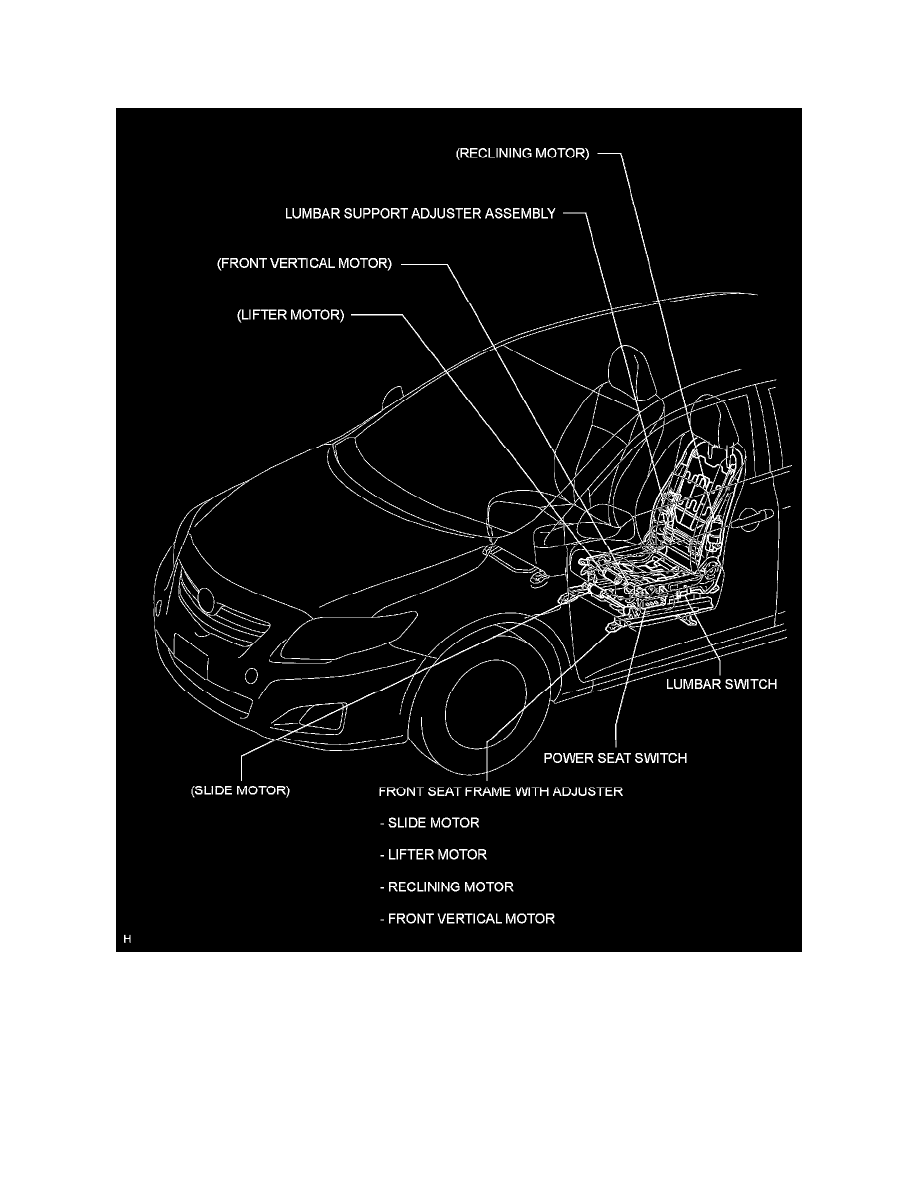 (RECLINING MOTOR)

LUMBAR SUPPORT ADJUSTER ASSEMBLY

(FRONT VERTICAL MOTOR)

(LIFTER MOTOR)

LUMBAR SWITCH

POWER SEAT SWITCH

(SLIDE MOTOR)

FRONT SEAT FRAME WITH ADJUSTER

- SLIDE MOTOR

- LIFTER MOTOR

- RECLINING MOTOR

- FRONT VERTICAL MOTOR

H