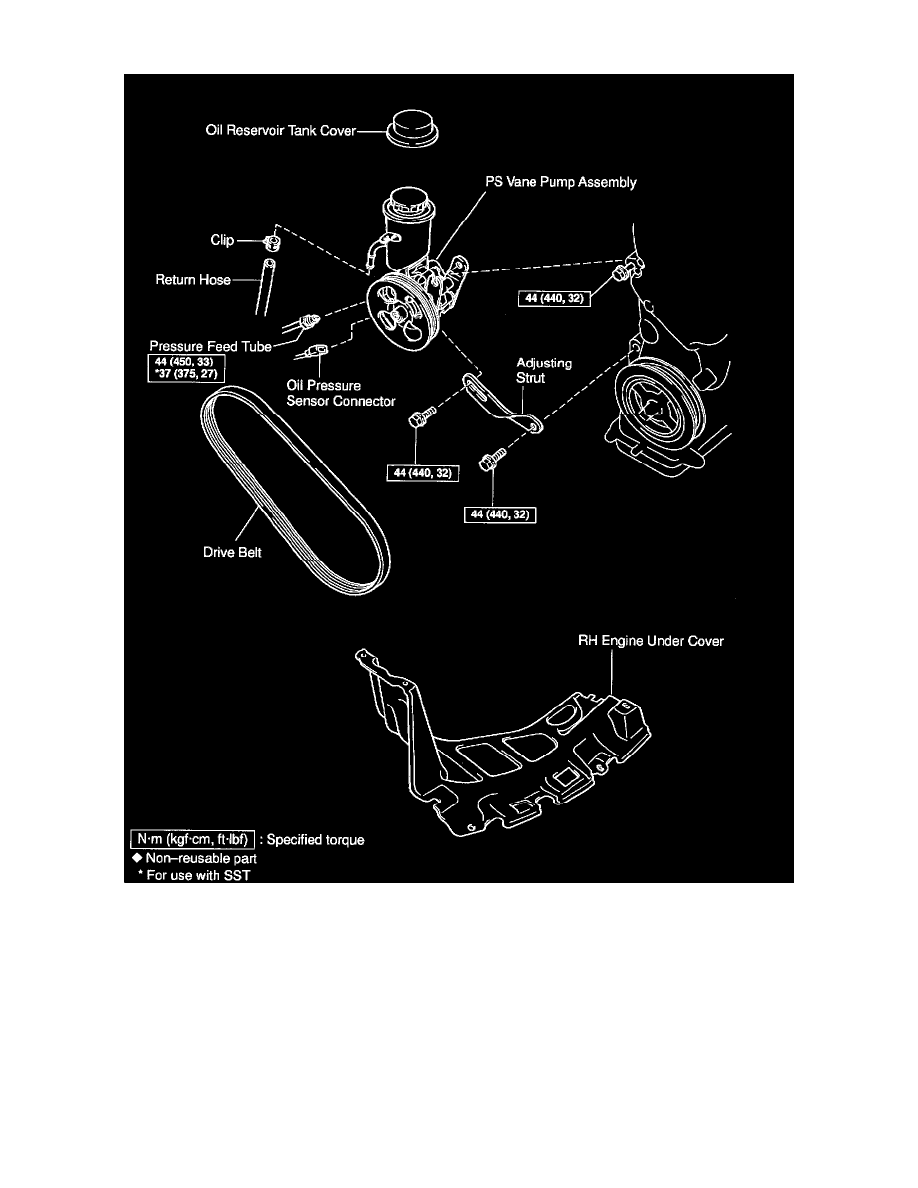 Oil Reservoir Tank Cover

PS Vane Pump Assembly

Clip

Return Hose

44 (440, 32)

Pressure Feed Tube

44 (450, 33)
*37 (375, 27)

Oil Pressure Sensor Connector

Adjusting Strut

44 (440, 32)

44 (440, 32)

Drive Belt

RH Engine Under Cover

N·m (kgf·cm, ft·lbf) : Specified torque
◆ Non–reusable part
* For use with SST