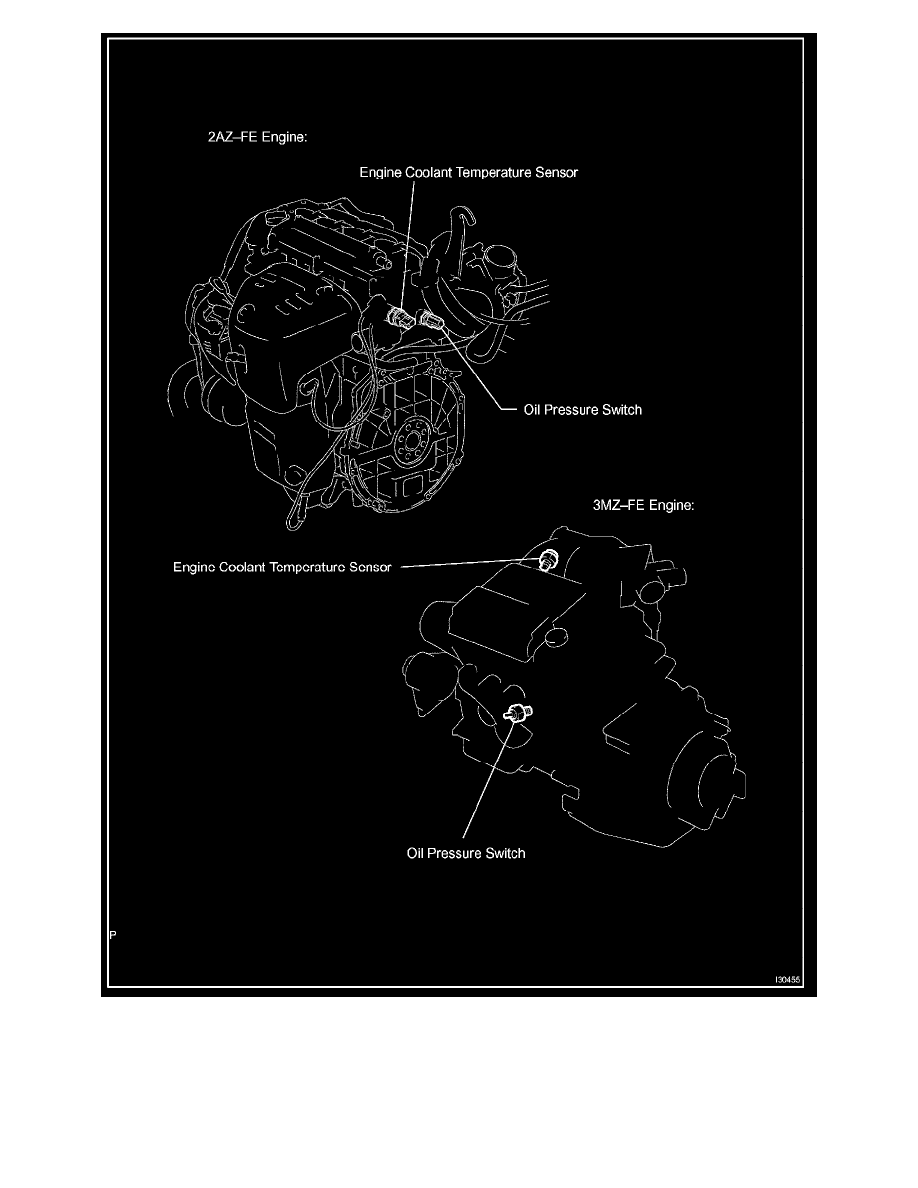 2AZ–FE Engine:

Engine Coolant Temperature Sensor

Oil Pressure Switch

3MZ–FE Engine:

Engine Coolant Temperature Sensor

Oil Pressure Switch

P

I30455