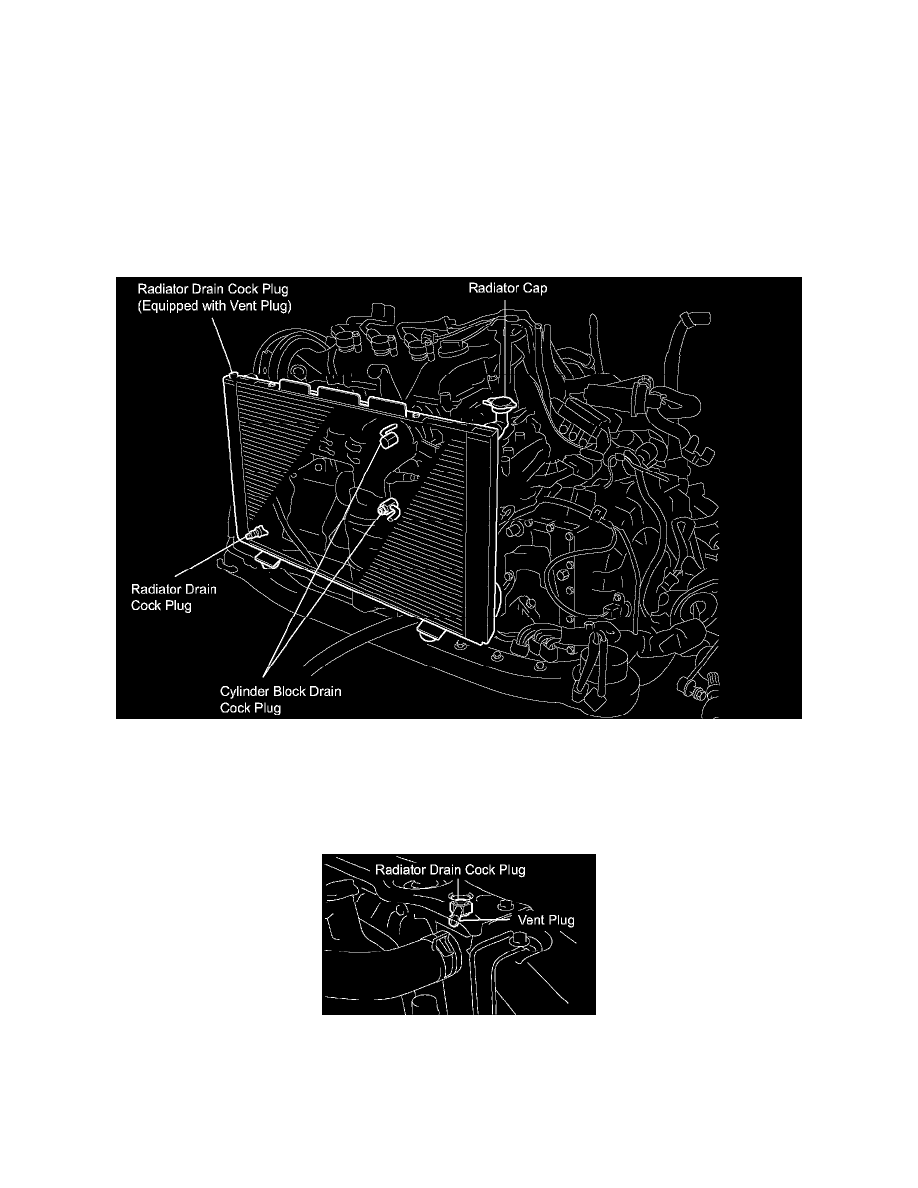 Radiator Drain Cock Plug
(Equipped with Vent Plug)

Radiator Cap

Radiator Drain
Cock Plug

Cylinder Block Drain
Cock Plug

Radiator Drain Cock Plug

Vent Plug