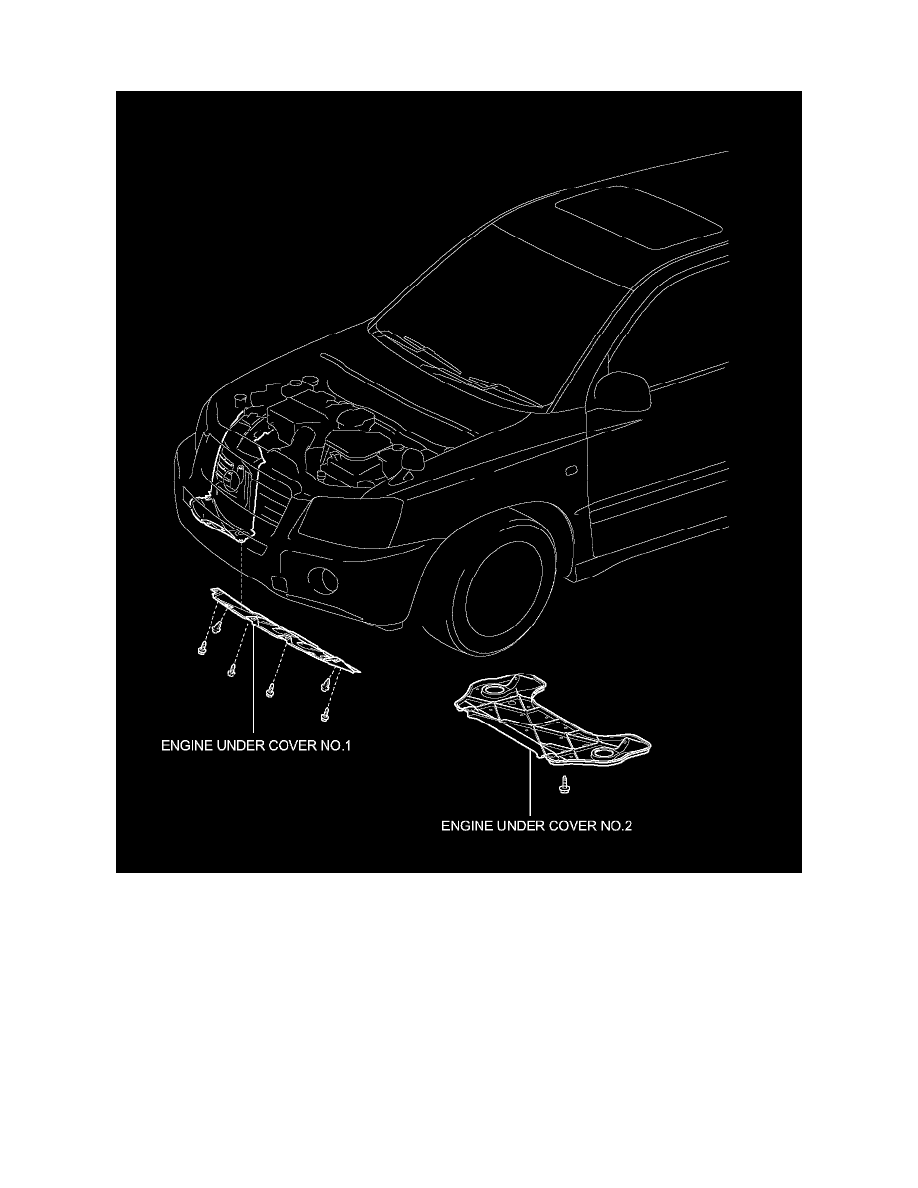 ENGINE UNDER COVER NO.1

ENGINE UNDER COVER NO.2