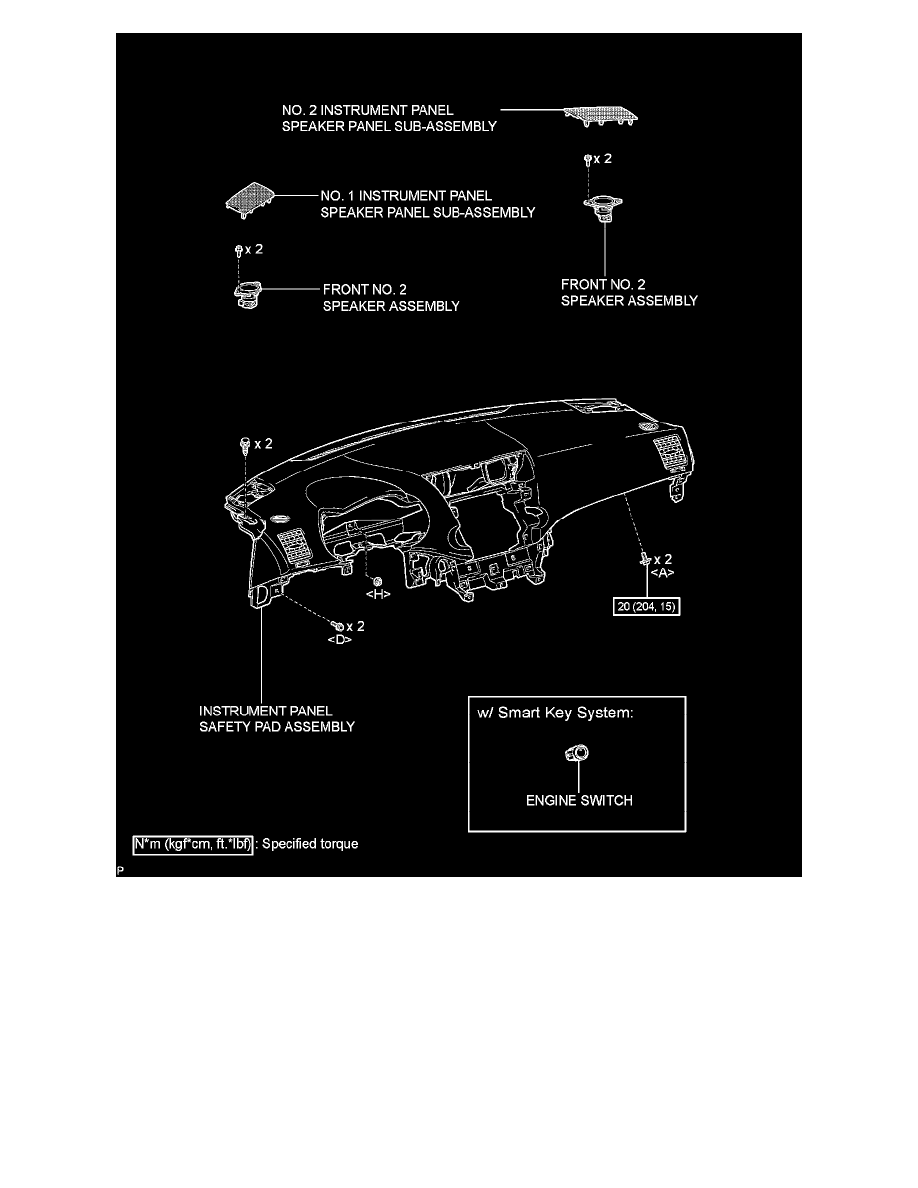 NO. 2 INSTRUMENT PANEL SPEAKER PANEL SUB-ASSEMBLY

x 2

NO. 1 INSTRUMENT PANEL SPEAKER PANEL SUB-ASSEMBLY

x 2

FRONT NO. 2 SPEAKER ASSEMBLY

FRONT NO. 2 SPEAKER ASSEMBLY

x 2

x 2
<A>

20 (204, 15)

<H>

x 2
<D>

INSTRUMENT PANEL SAFETY PAD ASSEMBLY

w/ Smart Key System:

ENGINE SWITCH

N*m (kgf*cm, ft.*lbf) : Specified torque

P