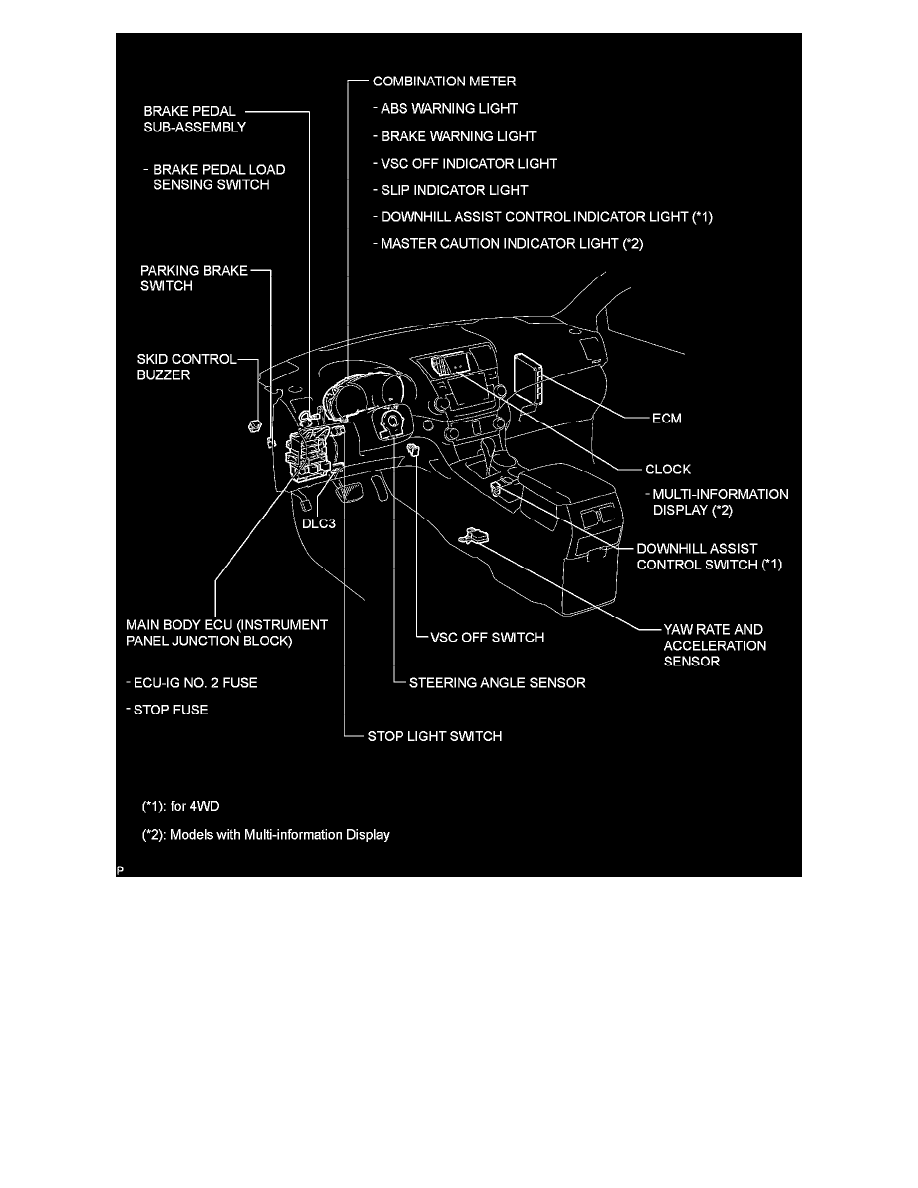 COMBINATION METER
- ABS WARNING LIGHT
- BRAKE WARNING LIGHT
- VSC OFF INDICATOR LIGHT
- SLIP INDICATOR LIGHT
- DOWNHILL ASSIST CONTROL INDICATOR LIGHT (*1)
- MASTER CAUTION INDICATOR LIGHT (*2)

BRAKE PEDAL SUB-ASSEMBLY
- BRAKE PEDAL LOAD SENSING SWITCH

PARKING BRAKE SWITCH

SKID CONTROL BUZZER

ECM

CLOCK
- MULTI-INFORMATION DISPLAY (*2)

DLC3

DOWNHILL ASSIST CONTROL SWITCH (*1)

MAIN BODY ECU (INSTRUMENT PANEL JUNCTION BLOCK)
- ECU-IG NO. 2 FUSE
- STOP FUSE

VSC OFF SWITCH

YAW RATE AND ACCELERATION SENSOR

STEERING ANGLE SENSOR

STOP LIGHT SWITCH

(*1): for 4WD
(*2): Models with Multi-information Display

P