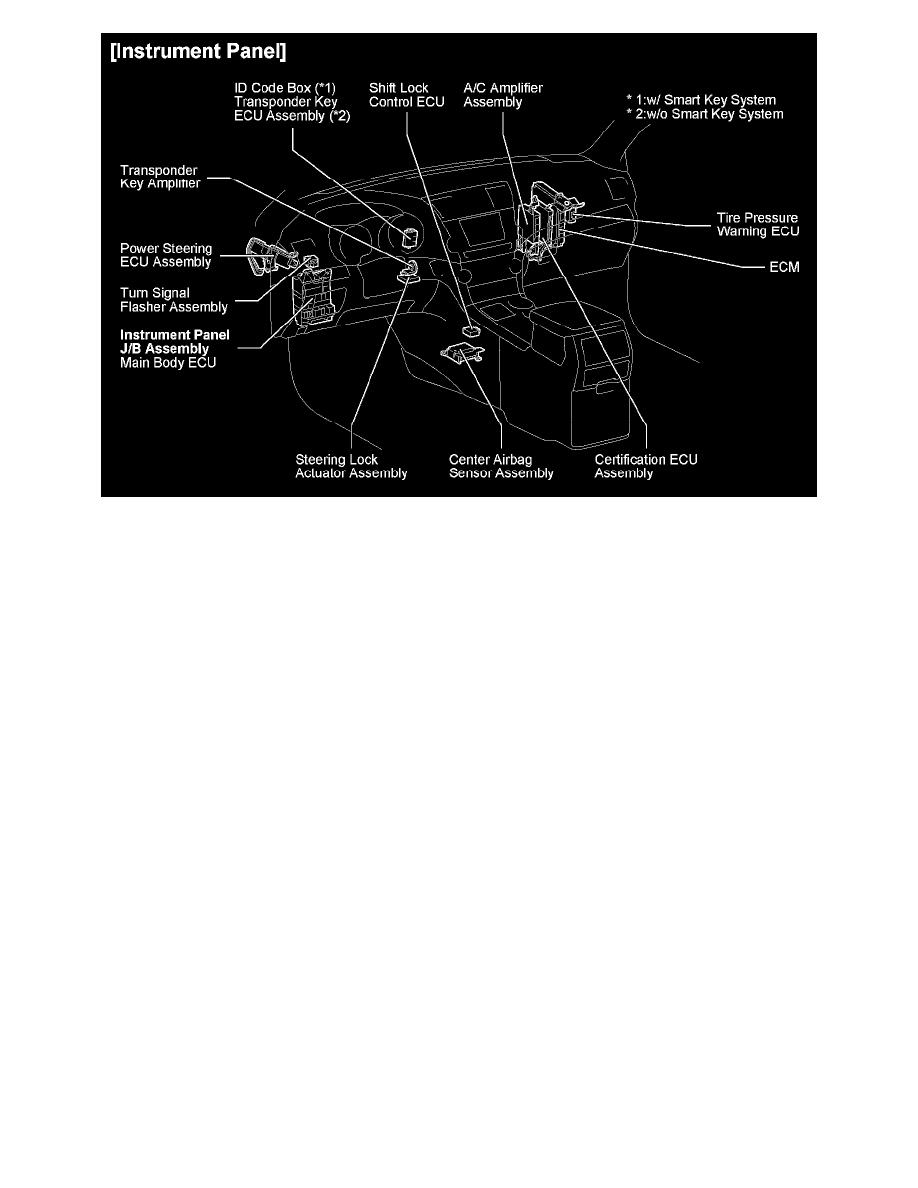 [Instrument Panel]

ID Code Box (*1)
Transponder Key
ECU Assembly (*2)

Shift Lock
Control ECU

A/C Amplifier
Assembly

* 1:w/ Smart Key System
* 2:w/o Smart Key System

Transponder
Key Amplifier

Power Steering
ECU Assembly

Turn Signal
Flasher Assembly

Instrument Panel
J/B Assembly
Main Body ECU

Tire Pressure
Warning ECU

ECM

Steering Lock
Actuator Assembly

Center Airbag
Sensor Assembly

Certification ECU
Assembly