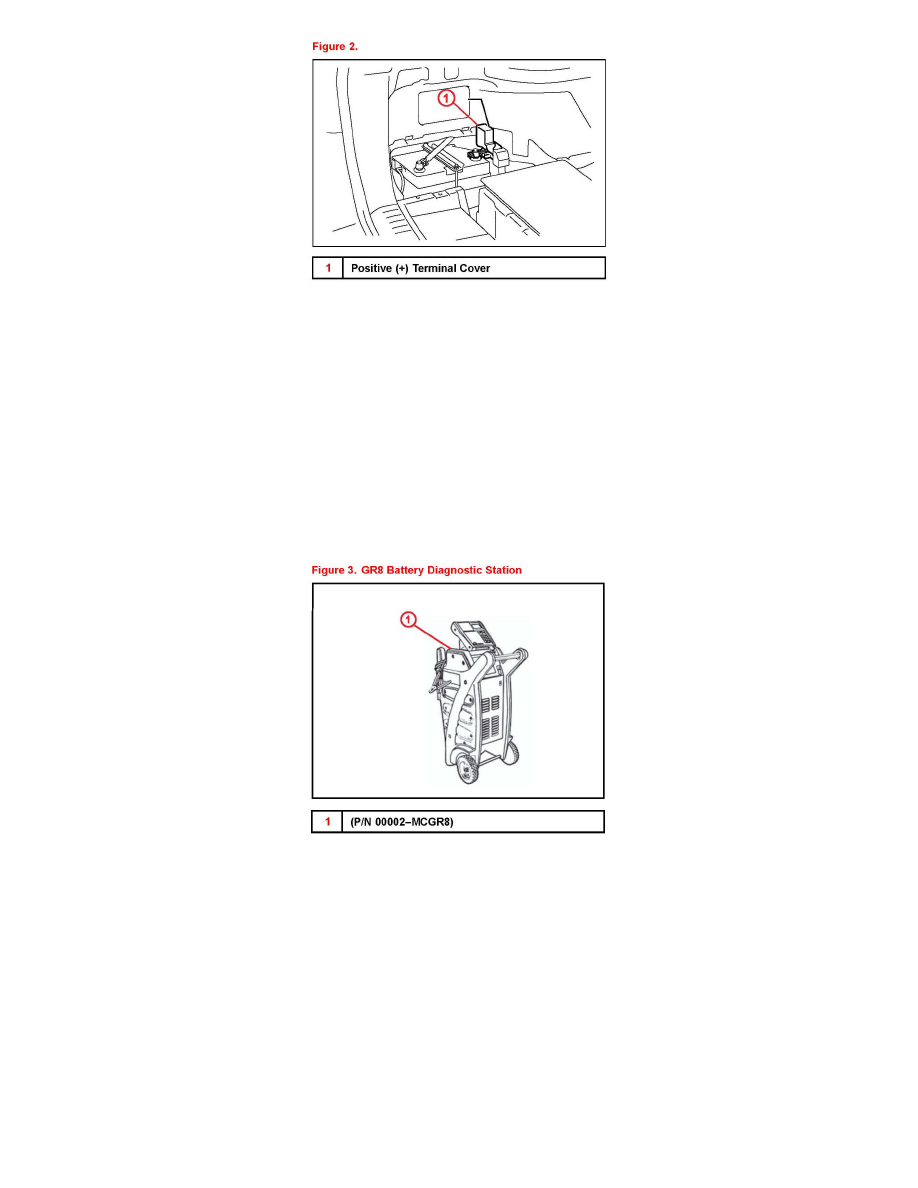 Figure 2.

1

| 1 | Positive (+) Terminal Cover |
|---|---|

Figure 3. GR8 Battery Diagnostic Station

1

| 1 | (P/N 00002–MCGR8) |
|---|---|