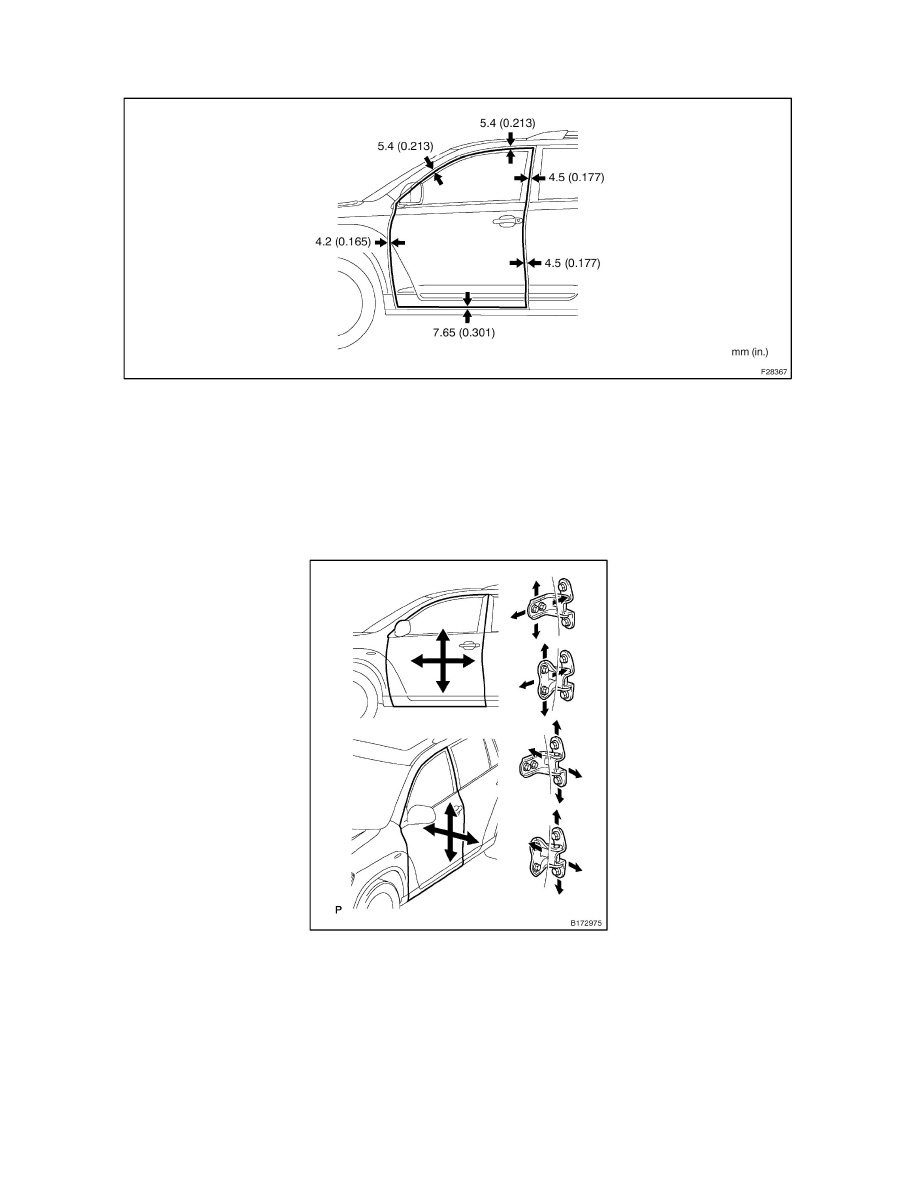 5.4 (0.213)
5.4 (0.213)
4.5 (0.177)
4.2 (0.165)
4.5 (0.177)
7.65 (0.301)
mm (in.)
F28367

P
B172975