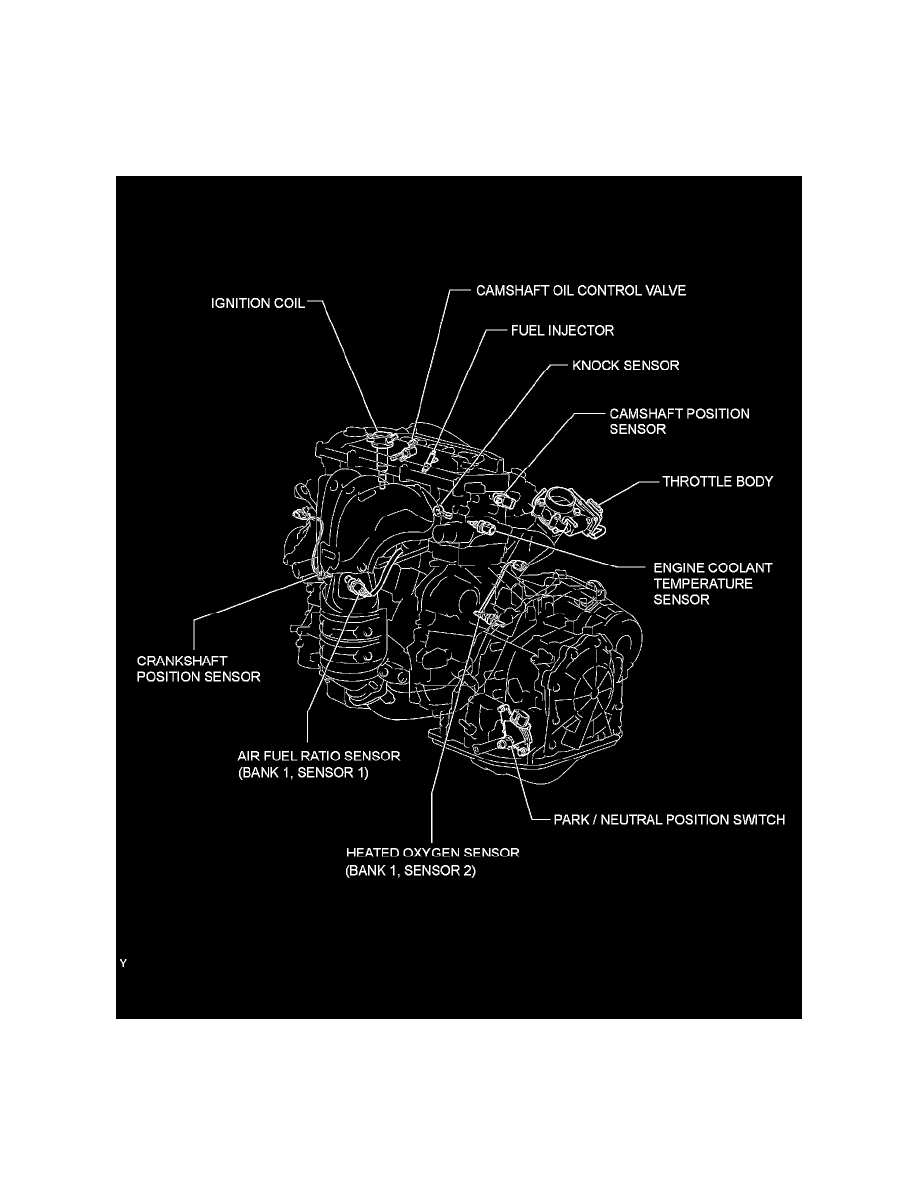 IGNITION COIL

CAMSHAFT OIL CONTROL VALVE

FUEL INJECTOR

KNOCK SENSOR

CAMSHAFT POSITION SENSOR

THROTTLE BODY

ENGINE COOLANT TEMPERATURE SENSOR

CRANKSHAFT POSITION SENSOR

AIR FUEL RATIO SENSOR (BANK 1, SENSOR 1)

PARK / NEUTRAL POSITION SWITCH

HEATED OXYGEN SENSOR (BANK 1, SENSOR 2)

Y