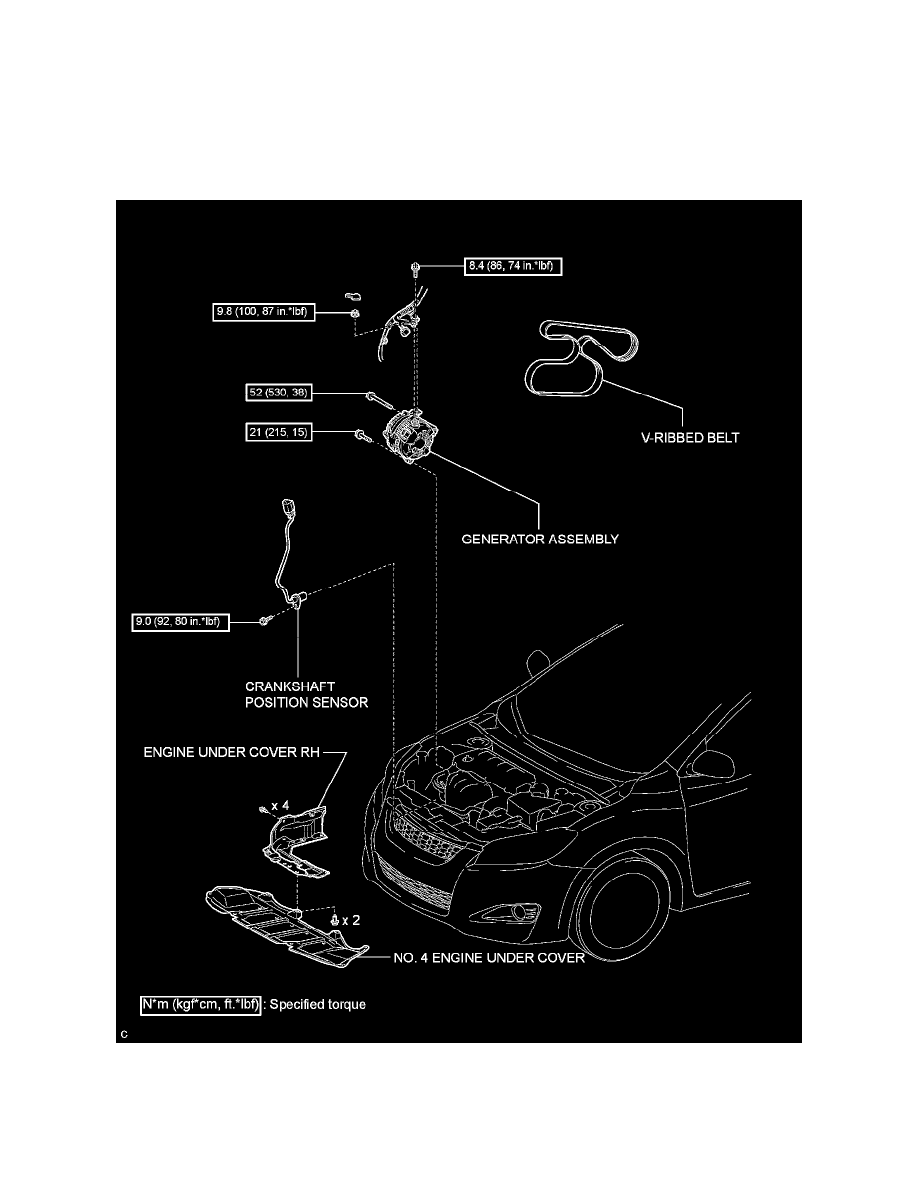 8.4 (86, 74 in.*lbf)

9.8 (100, 87 in.*lbf)

52 (530, 38)

21 (215, 15)

V-RIBBED BELT

GENERATOR ASSEMBLY

9.0 (92, 80 in.*lbf)

CRANKSHAFT POSITION SENSOR

ENGINE UNDER COVER RH

x 4

x 2

NO. 4 ENGINE UNDER COVER

N*m (kgf*cm, ft.*lbf) : Specified torque

C