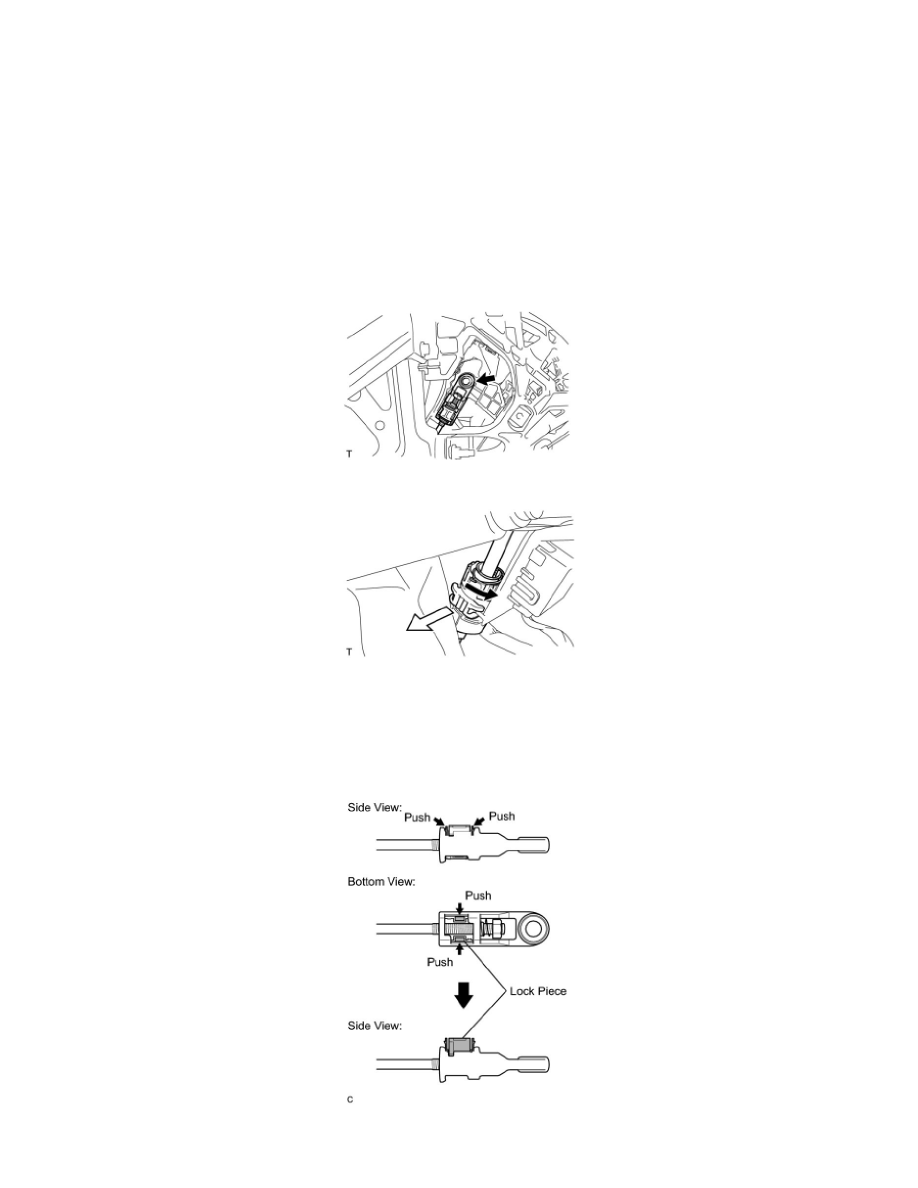 T

T

Side View:
Push
Push

Bottom View:
Push
Push
Lock Piece

Side View:

C