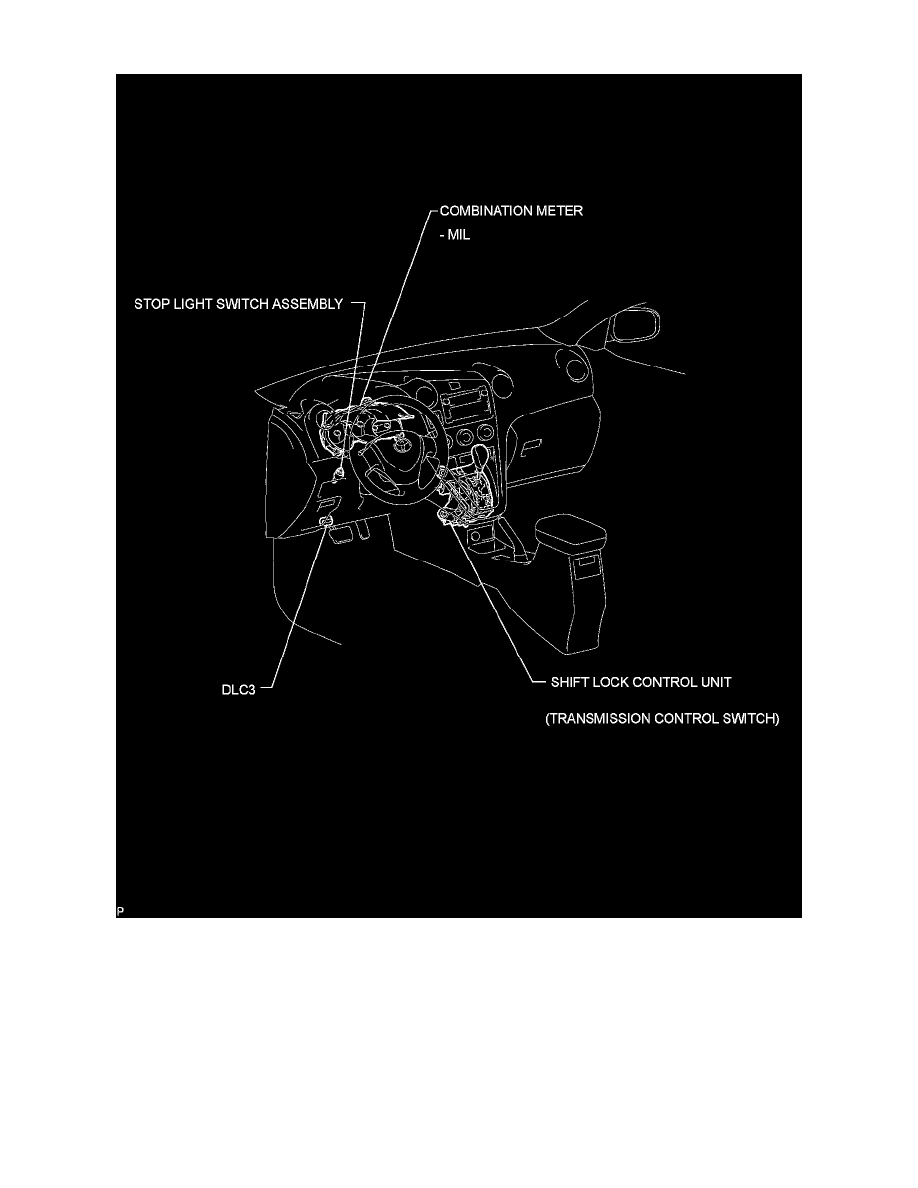 COMBINATION METER
- MIL

STOP LIGHT SWITCH ASSEMBLY

DLC3

SHIFT LOCK CONTROL UNIT

(TRANSMISSION CONTROL SWITCH)

P