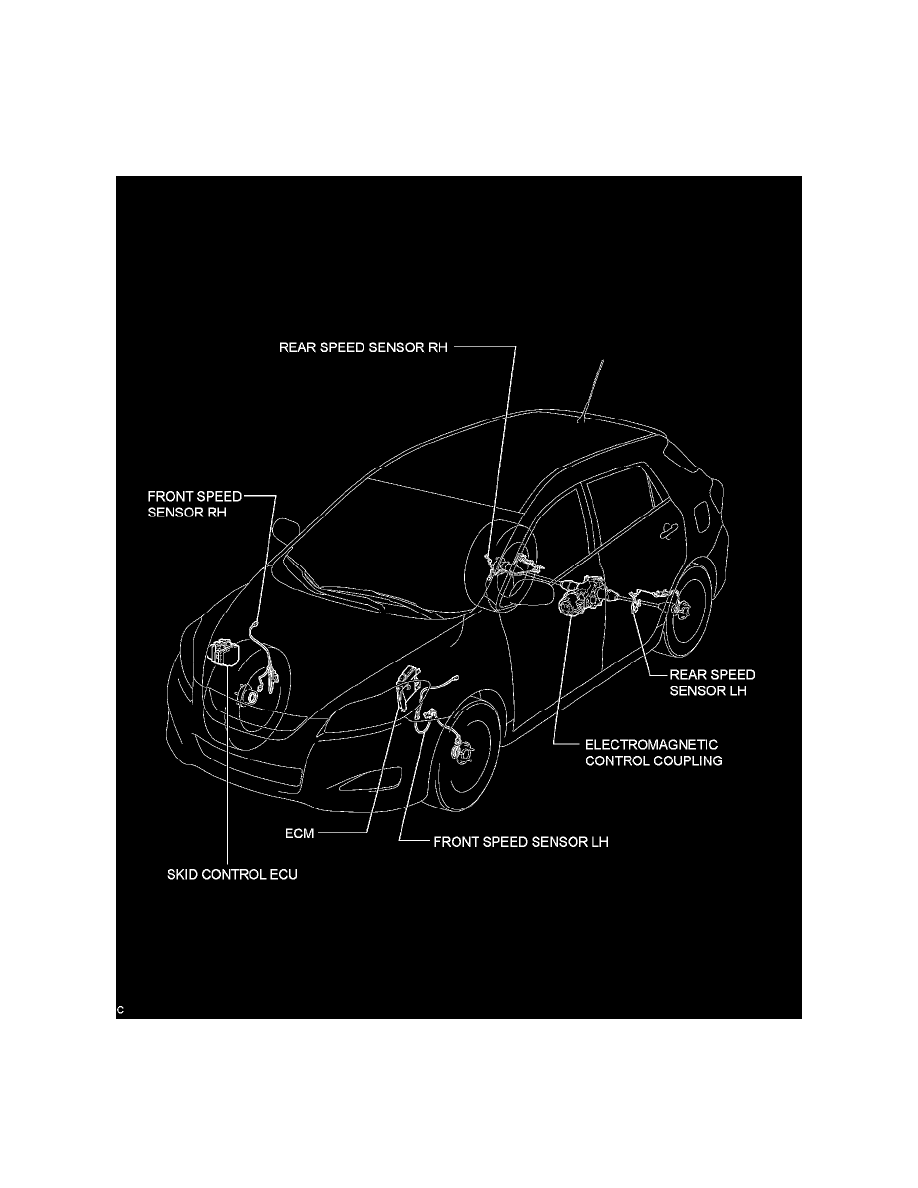 REAR SPEED SENSOR RH

FRONT SPEED SENSOR RH

REAR SPEED SENSOR LH

ELECTROMAGNETIC CONTROL COUPLING

ECM

FRONT SPEED SENSOR LH

SKID CONTROL ECU

C