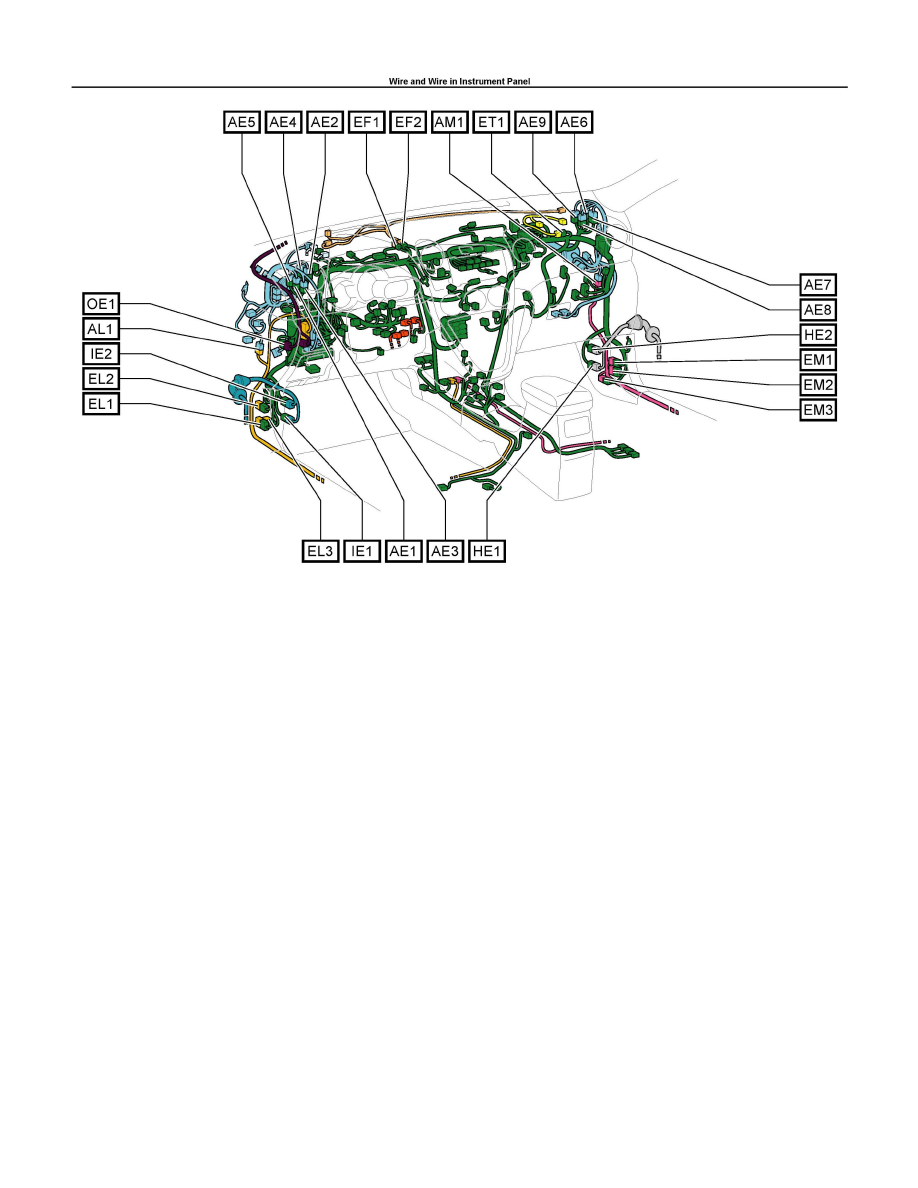 Wire and Wire in Instrument Panel

AE5 AE4 AE2 EF1 EF2 AM1 ET1 AE9 AE6

OE1
AL1
IE2
EL2
EL1

AE7
AE8
HE2
EM1
EM2
EM3

EL3 IE1 AE1 AE3 HE1