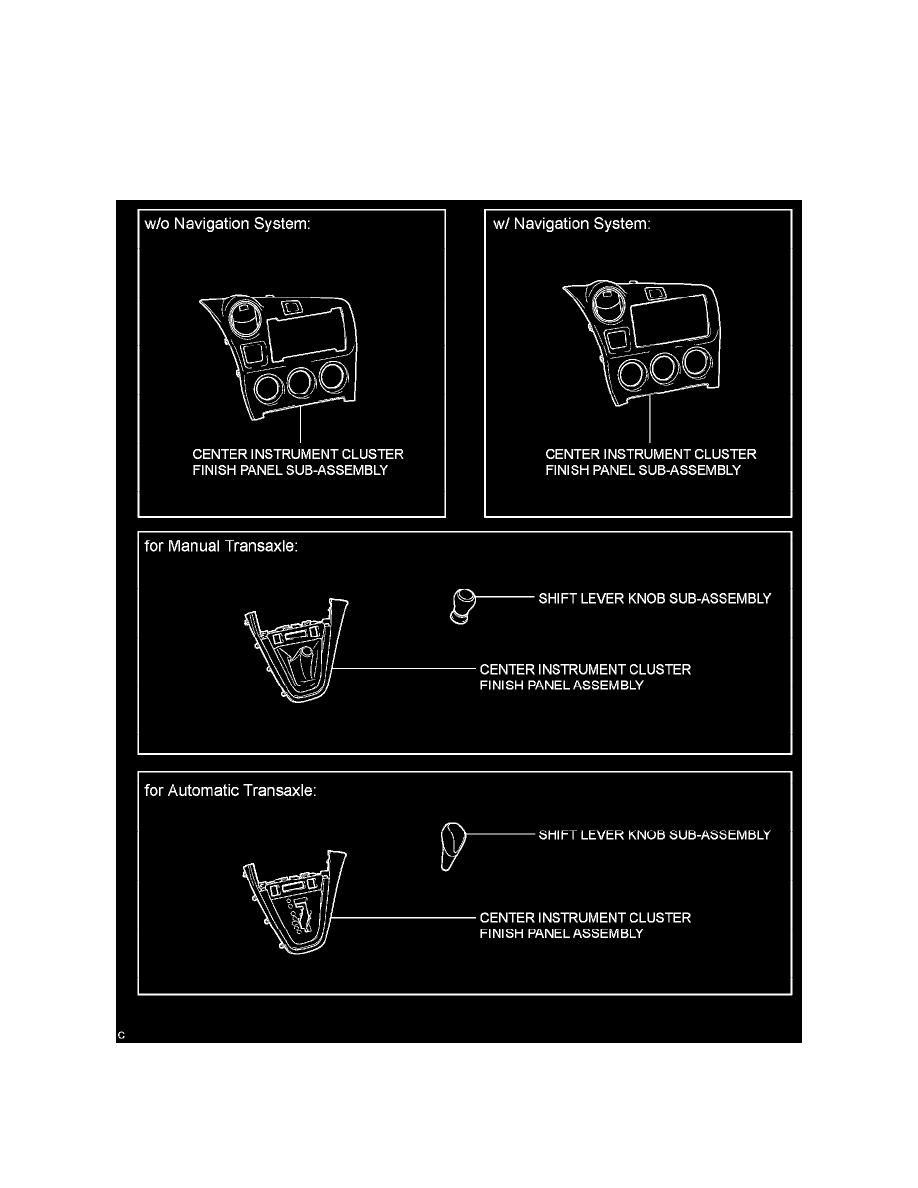 w/o Navigation System:

CENTER INSTRUMENT CLUSTER FINISH PANEL SUB-ASSEMBLY

w/ Navigation System:

CENTER INSTRUMENT CLUSTER FINISH PANEL SUB-ASSEMBLY

for Manual Transaxle:

SHIFT LEVER KNOB SUB-ASSEMBLY

CENTER INSTRUMENT CLUSTER FINISH PANEL ASSEMBLY

for Automatic Transaxle:

SHIFT LEVER KNOB SUB-ASSEMBLY

CENTER INSTRUMENT CLUSTER FINISH PANEL ASSEMBLY

C