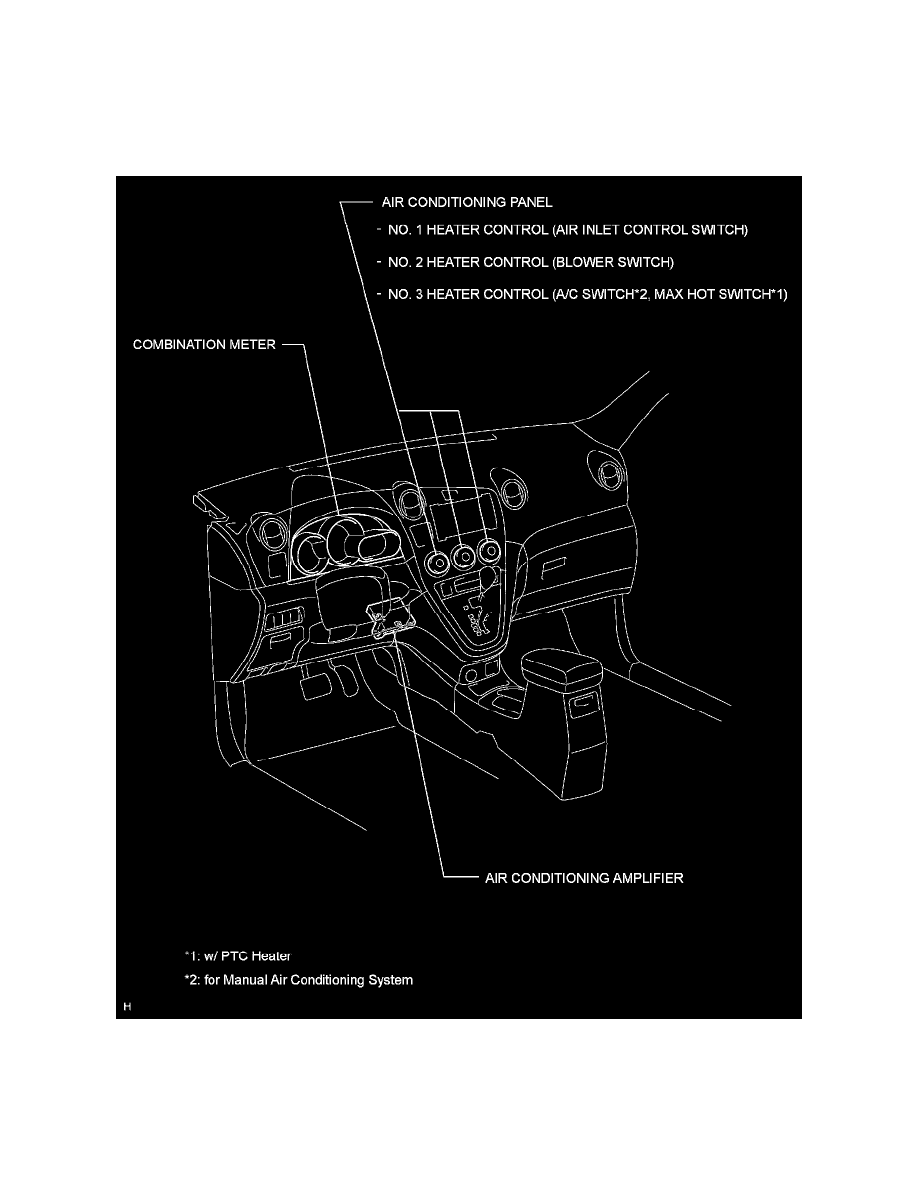 AIR CONDITIONING PANEL
- NO. 1 HEATER CONTROL (AIR INLET CONTROL SWITCH)
- NO. 2 HEATER CONTROL (BLOWER SWITCH)
- NO. 3 HEATER CONTROL (A/C SWITCH*2, MAX HOT SWITCH*1)

COMBINATION METER

AIR CONDITIONING AMPLIFIER

*1: w/ PTC Heater
*2: for Manual Air Conditioning System

H